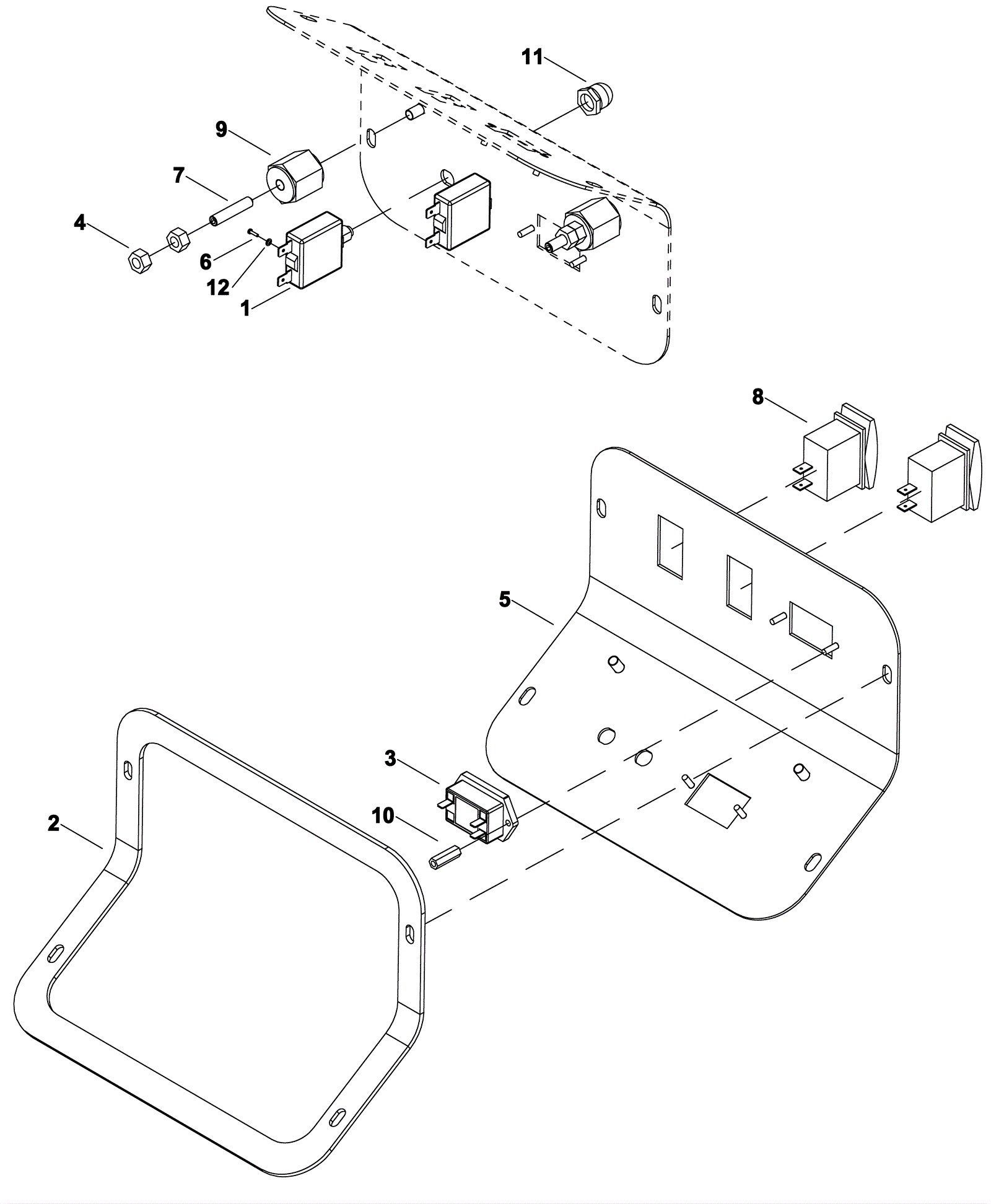 11
9
7
4
6
12
1
8
5
3
10
2