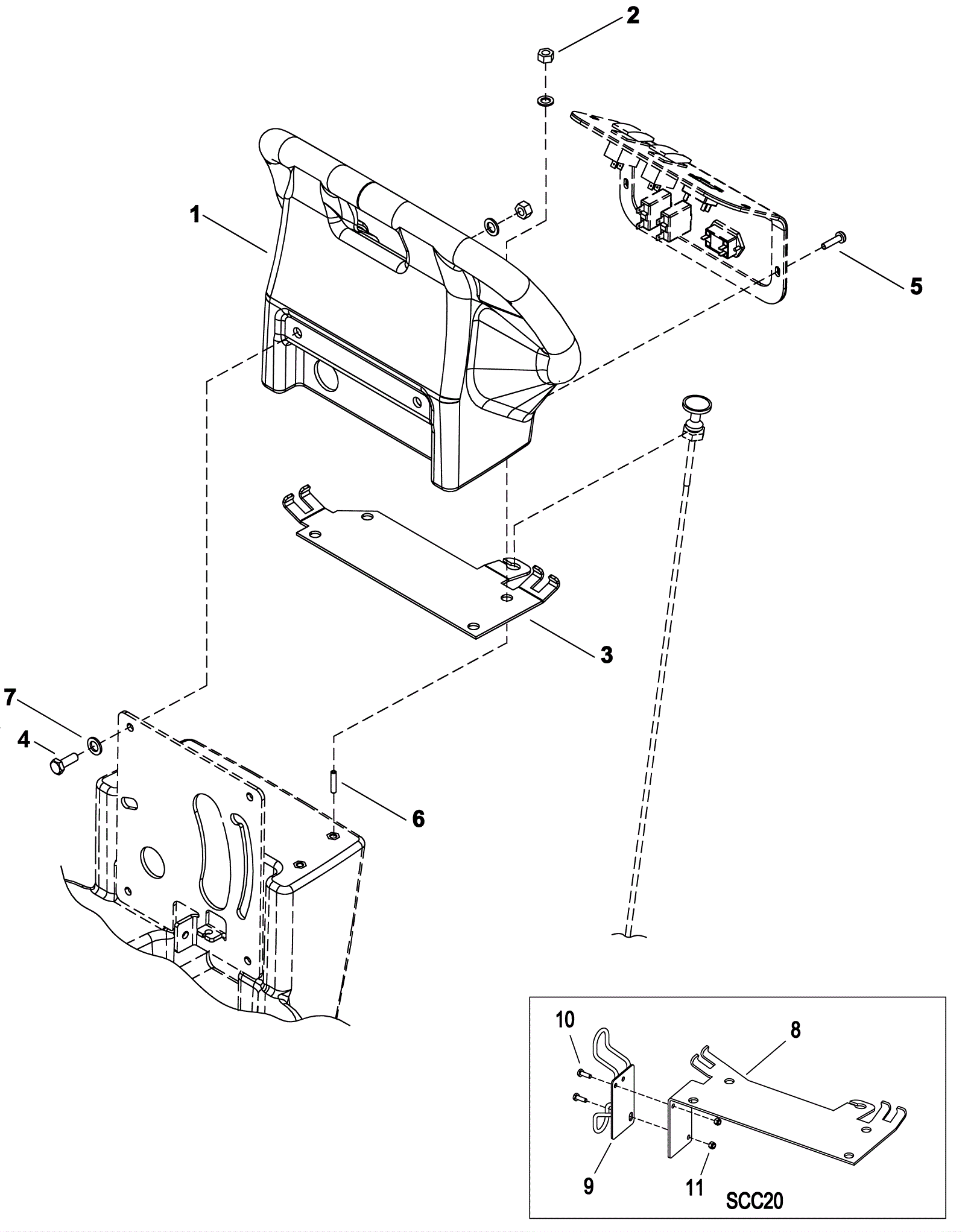 2
1
5
3
7
4
6
10
8
9
11
SCC20