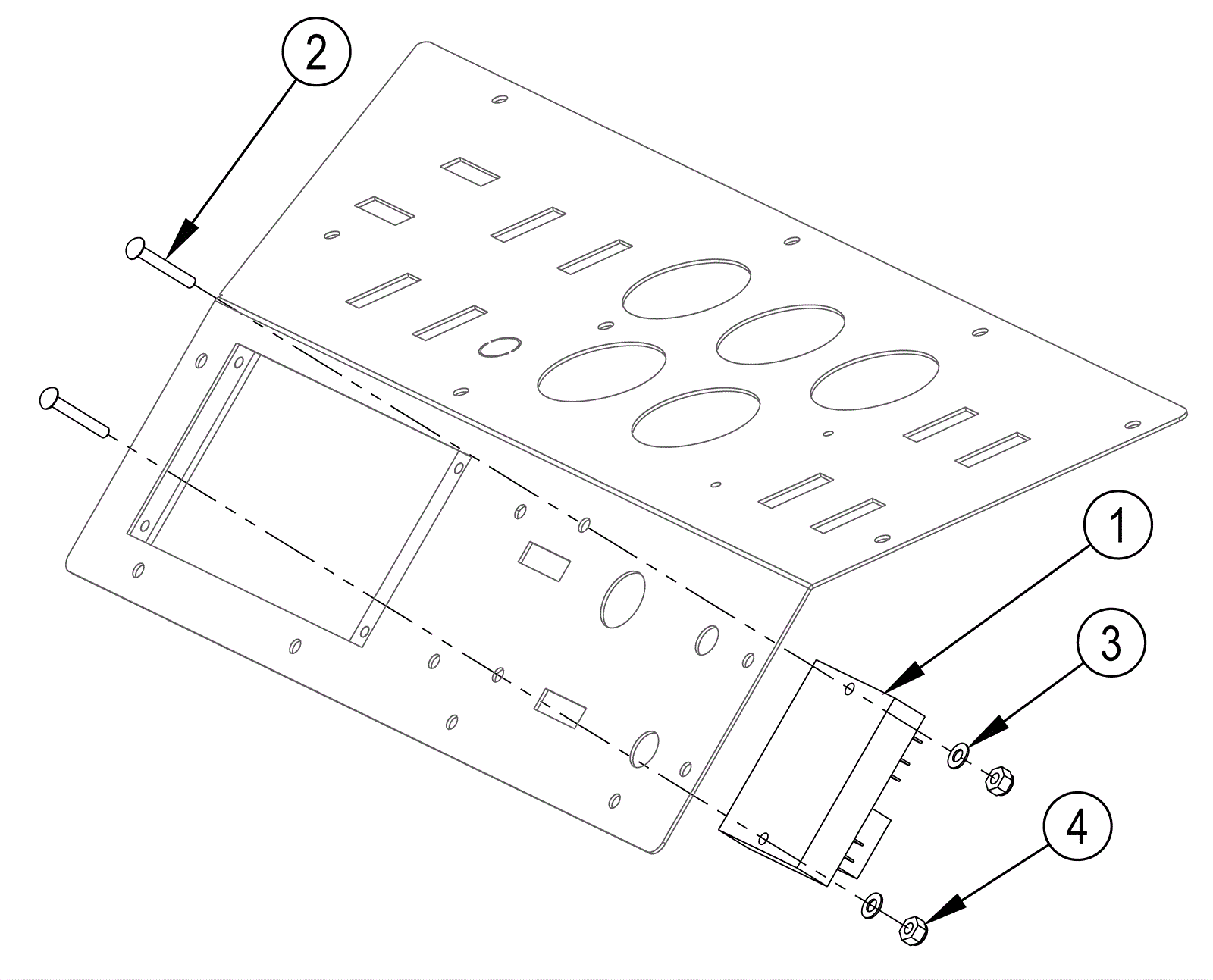 2
1
3
4