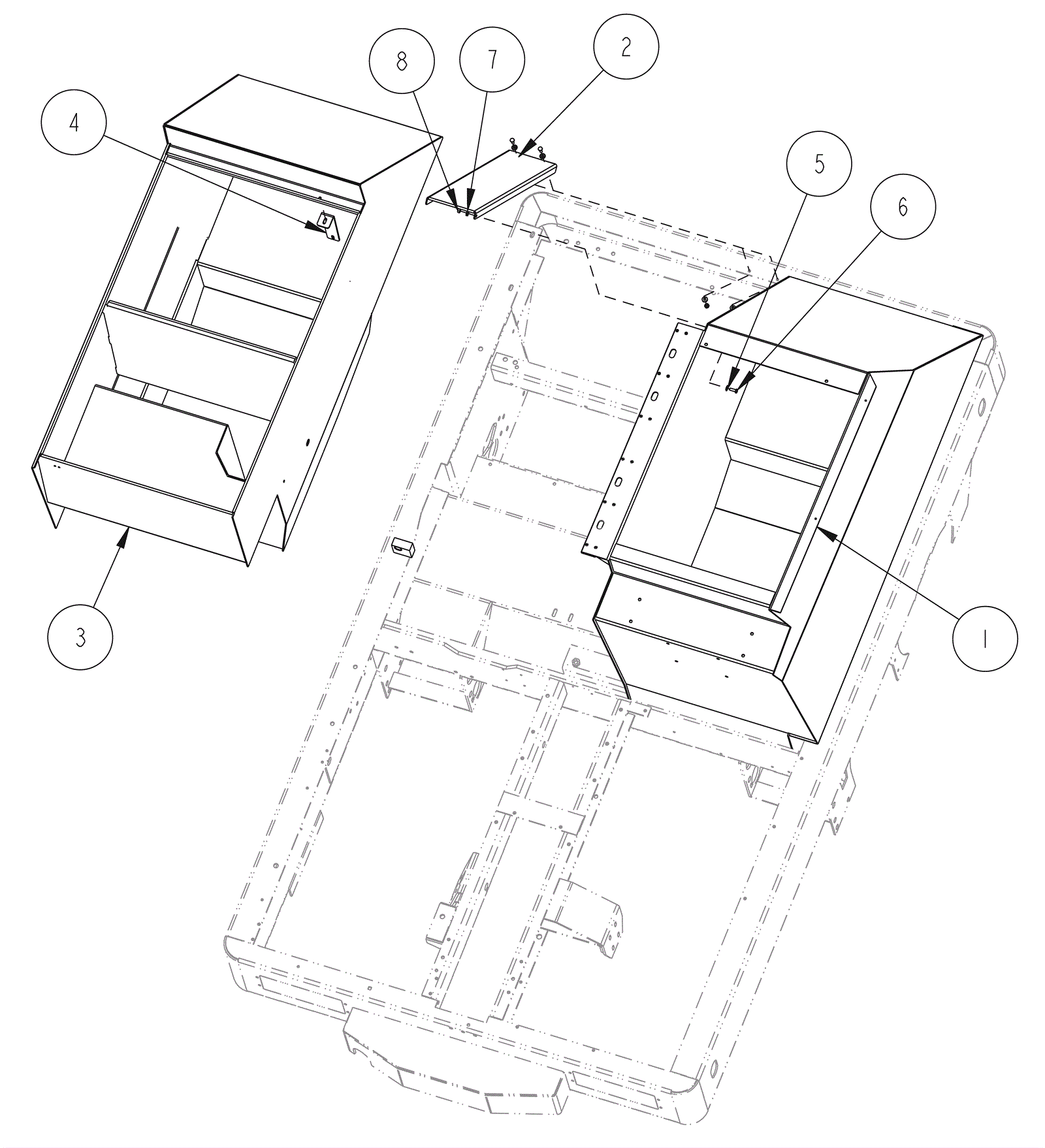 8
7
2
4
5
6
3
1