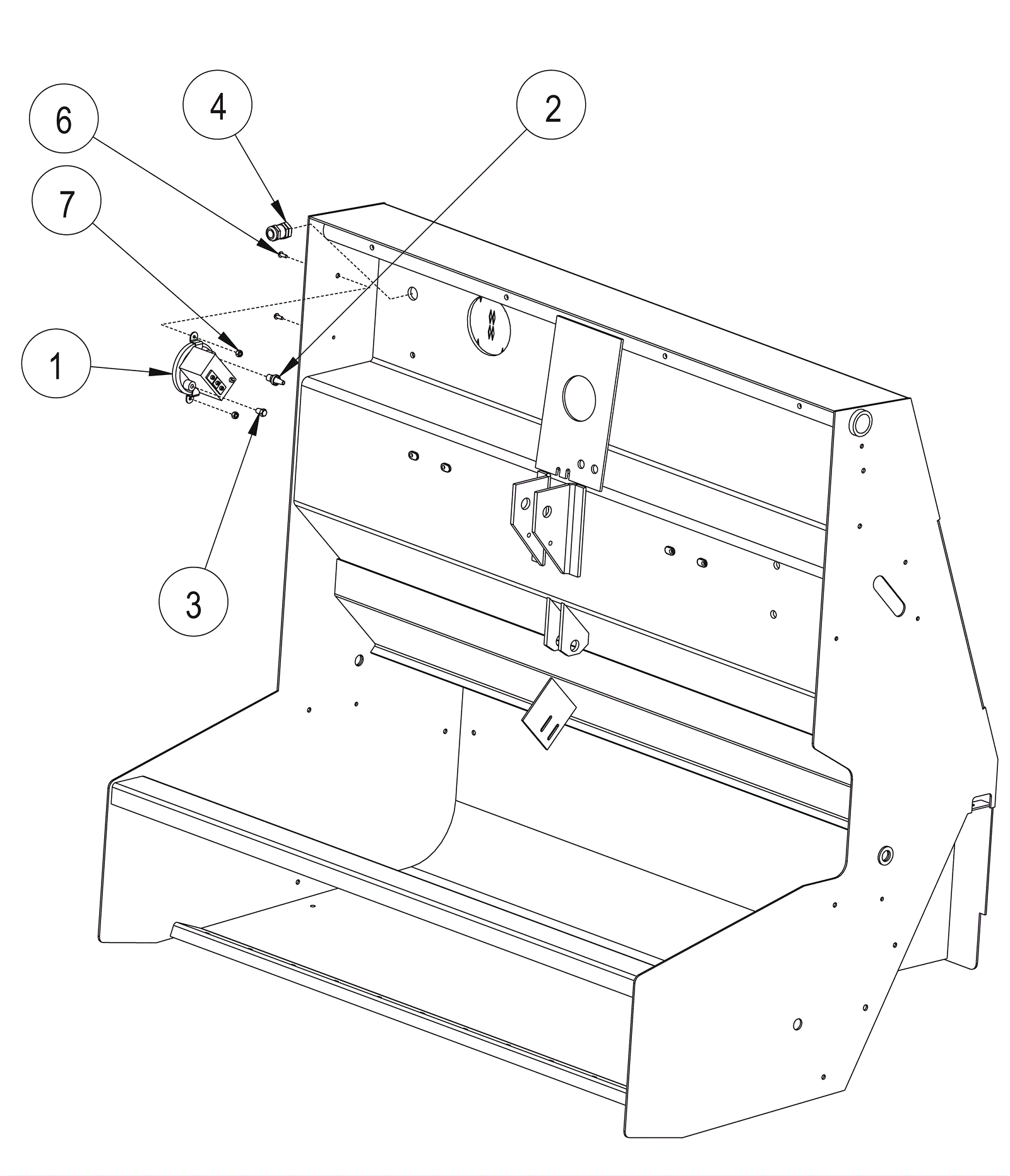 6
4
2
7
1
3