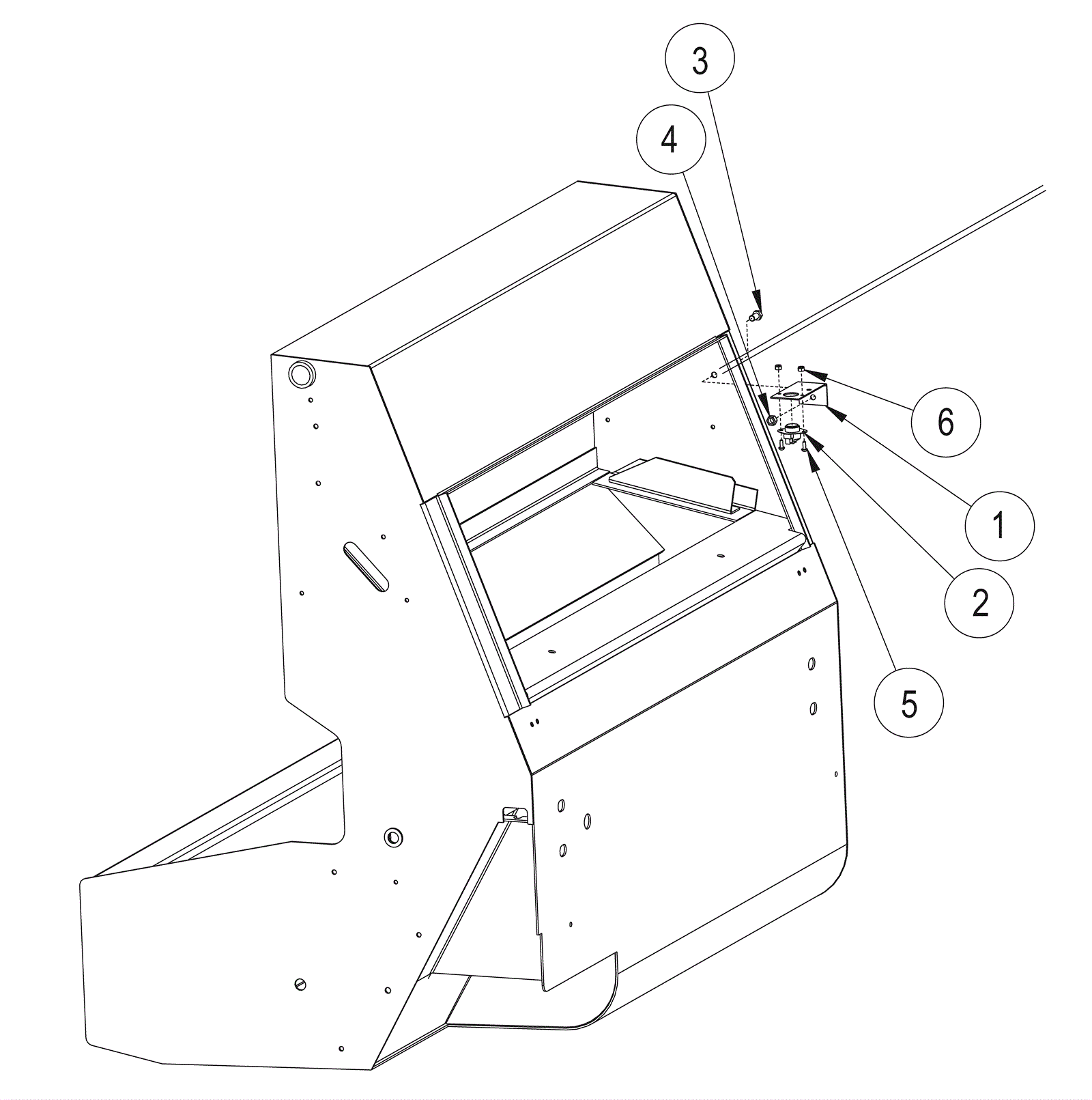 3
4
6
1
2
5