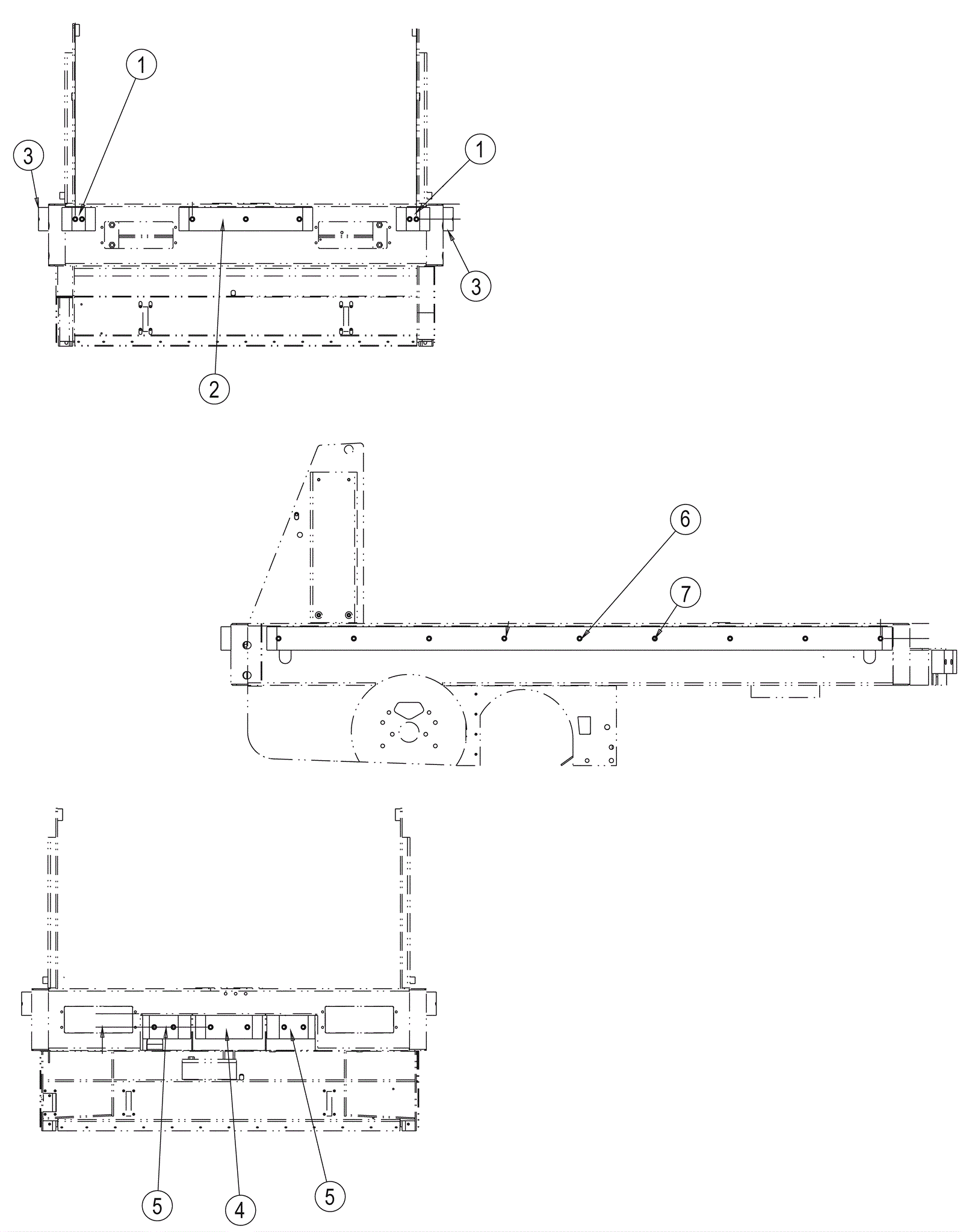 1
3
1
3
2
6
7
5
4
5