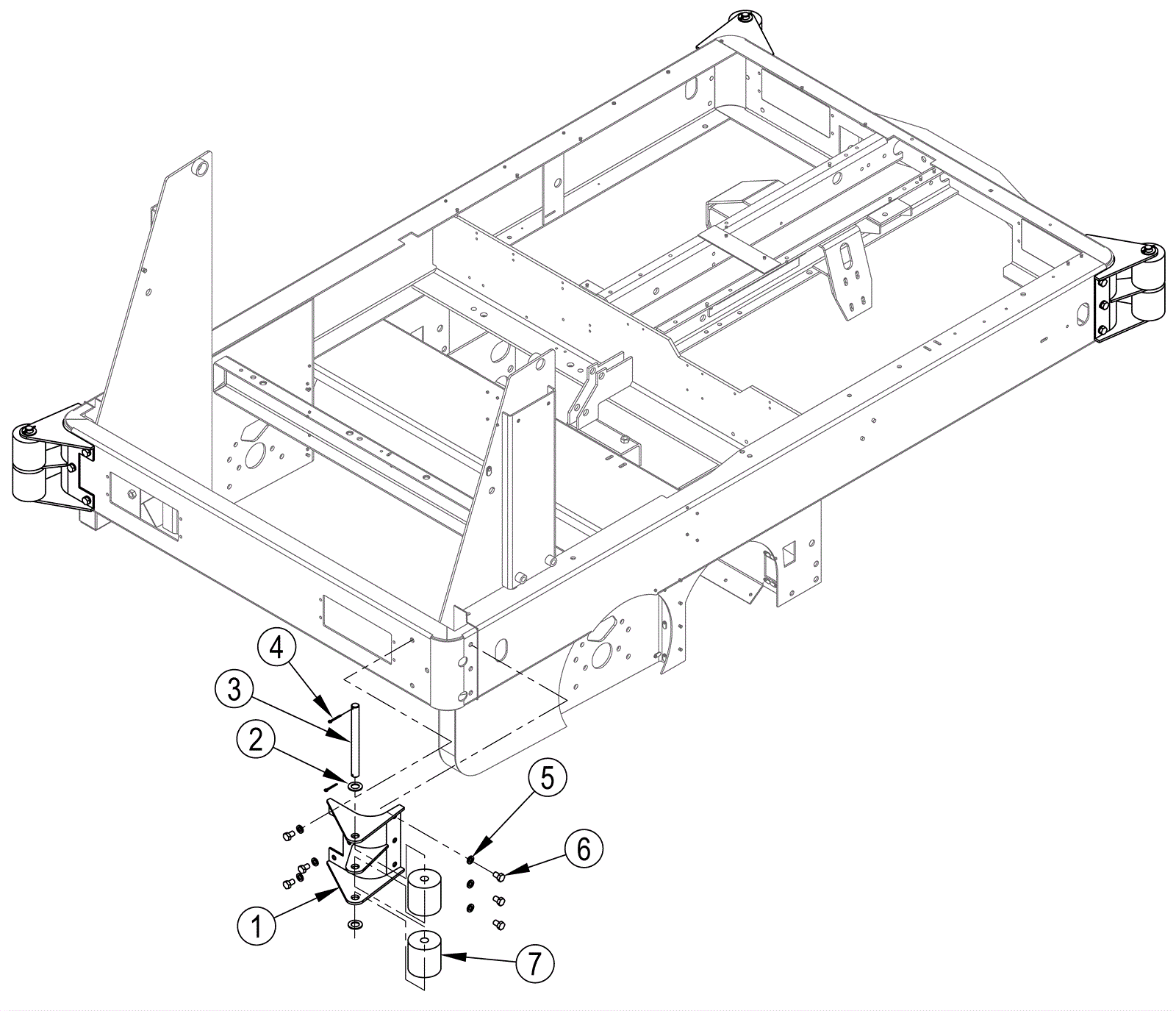 4
3
2
5
6
1
7