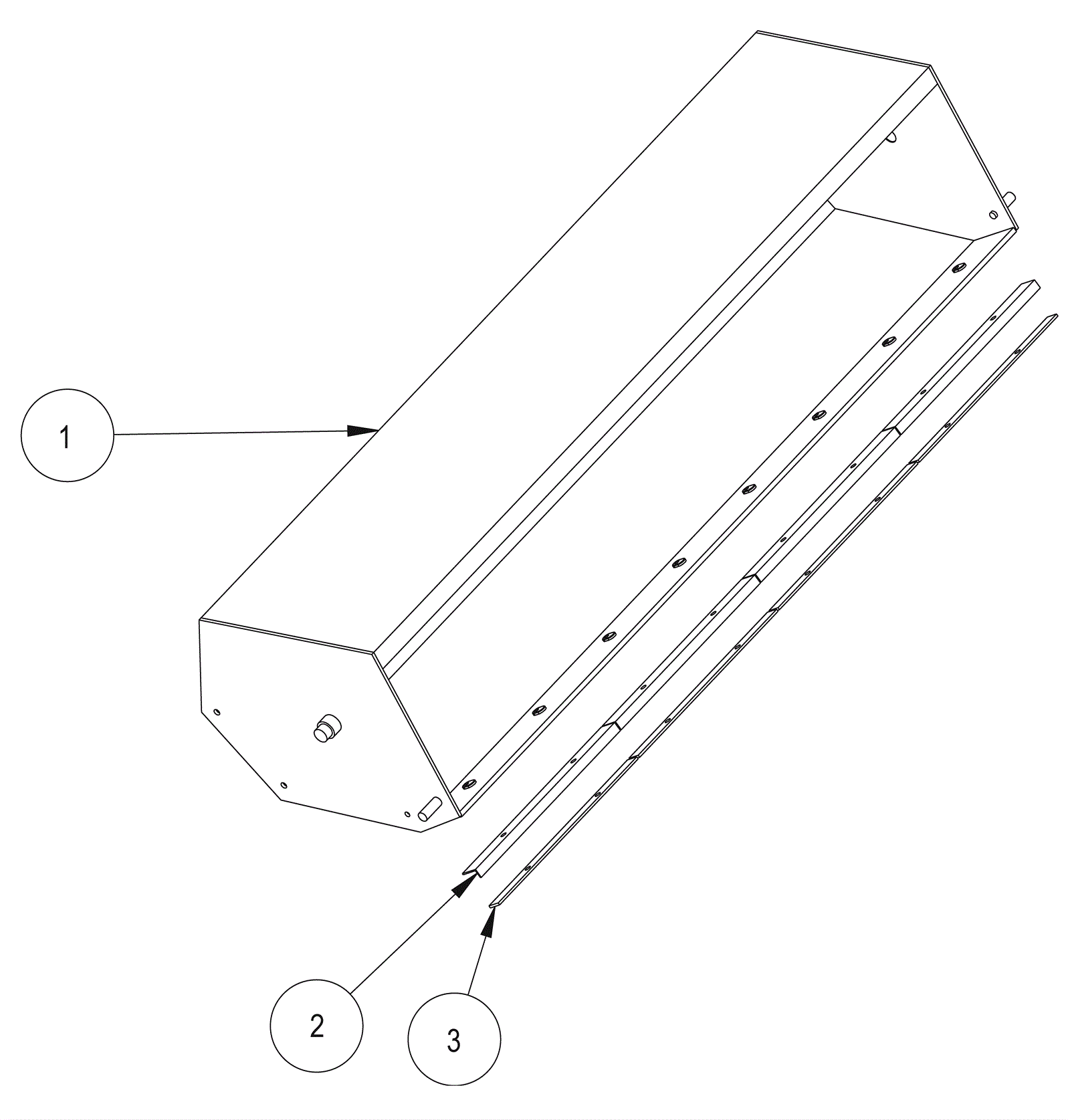 1

2

3