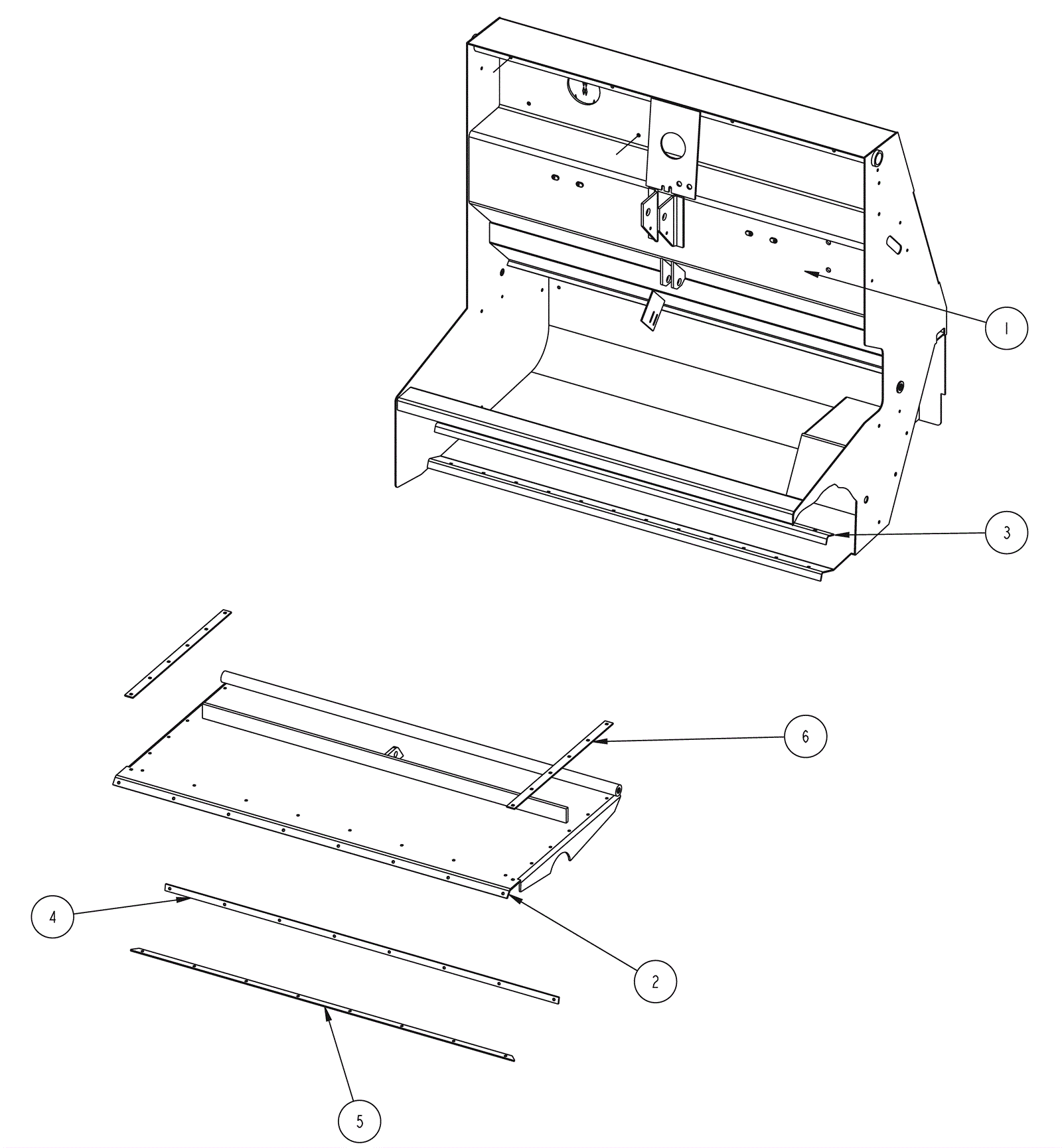 1
3
6
4
2
5