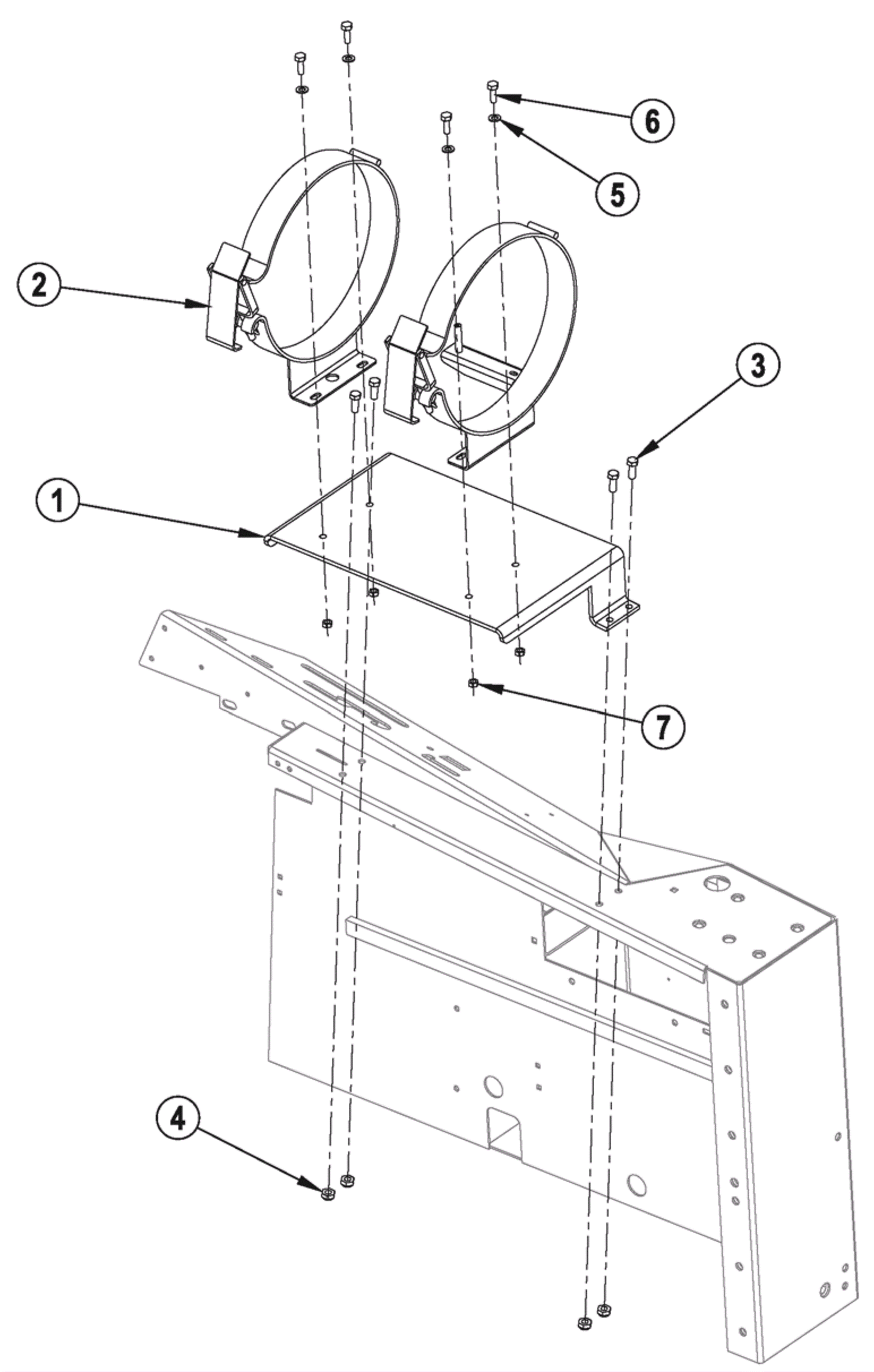 6
5
2
3
1
7
4