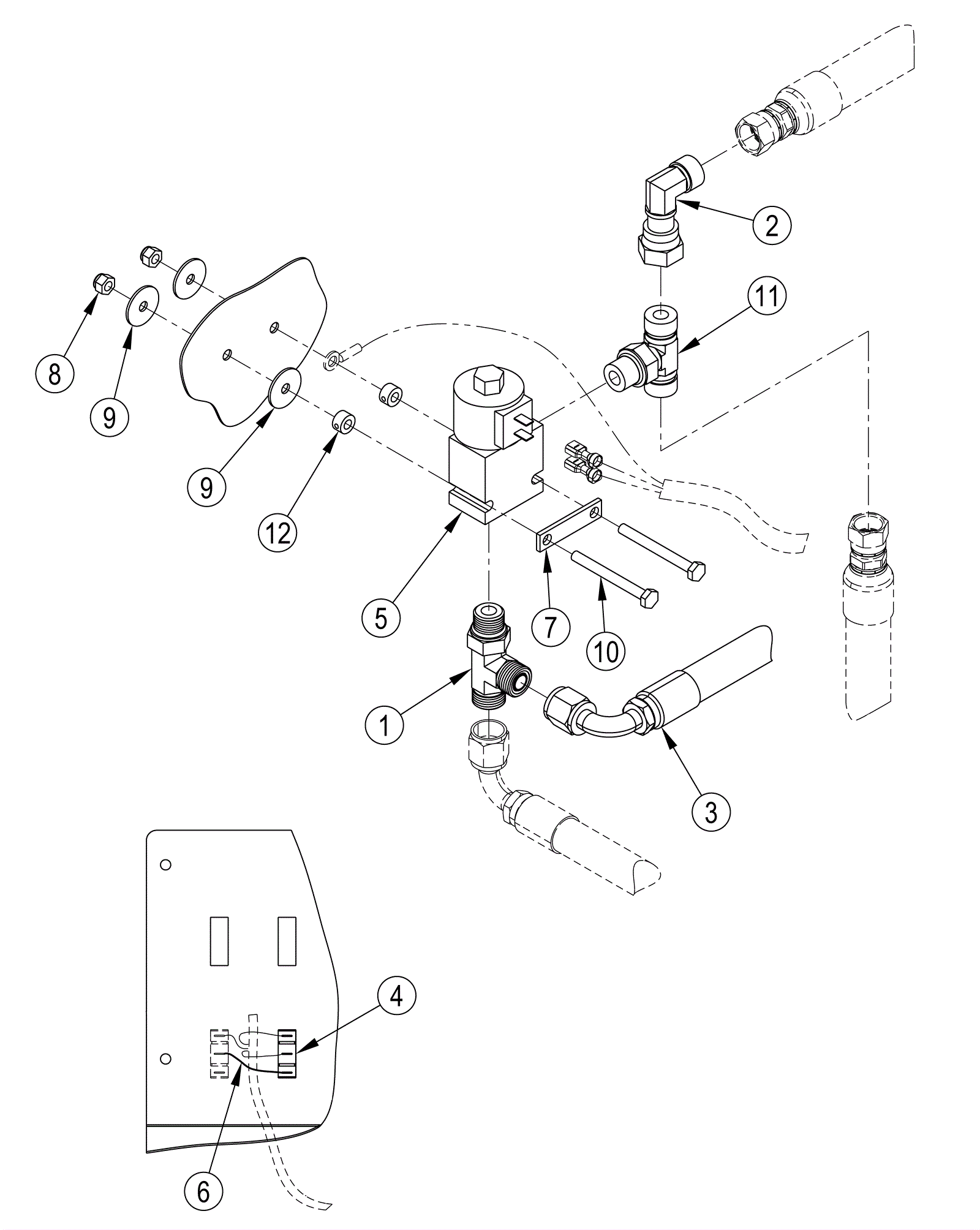 2
11
8
9
9
12
5
7
10
1
3
4
6