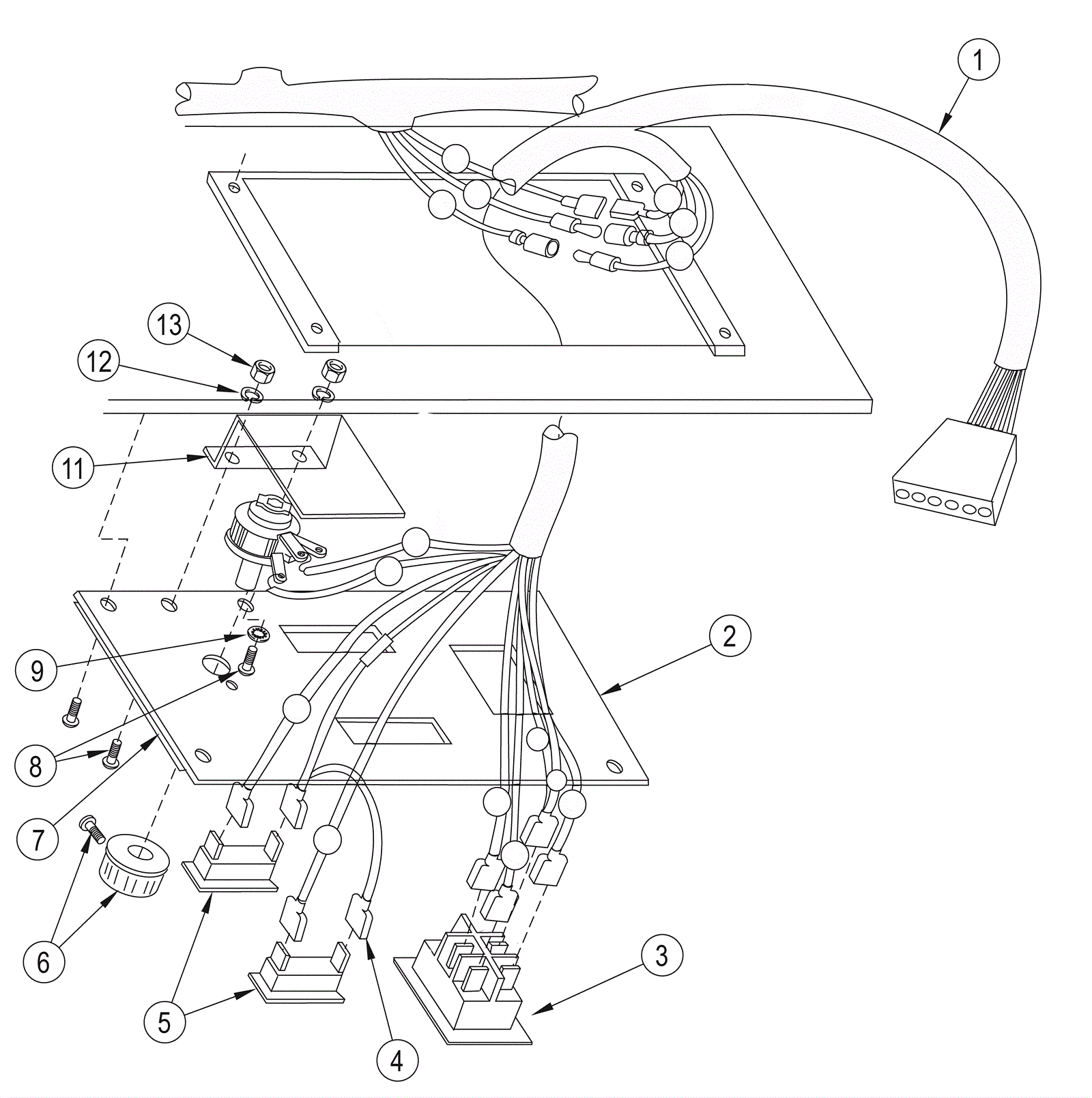 1
13
12
11
2
9
8
7
6
5
4
3