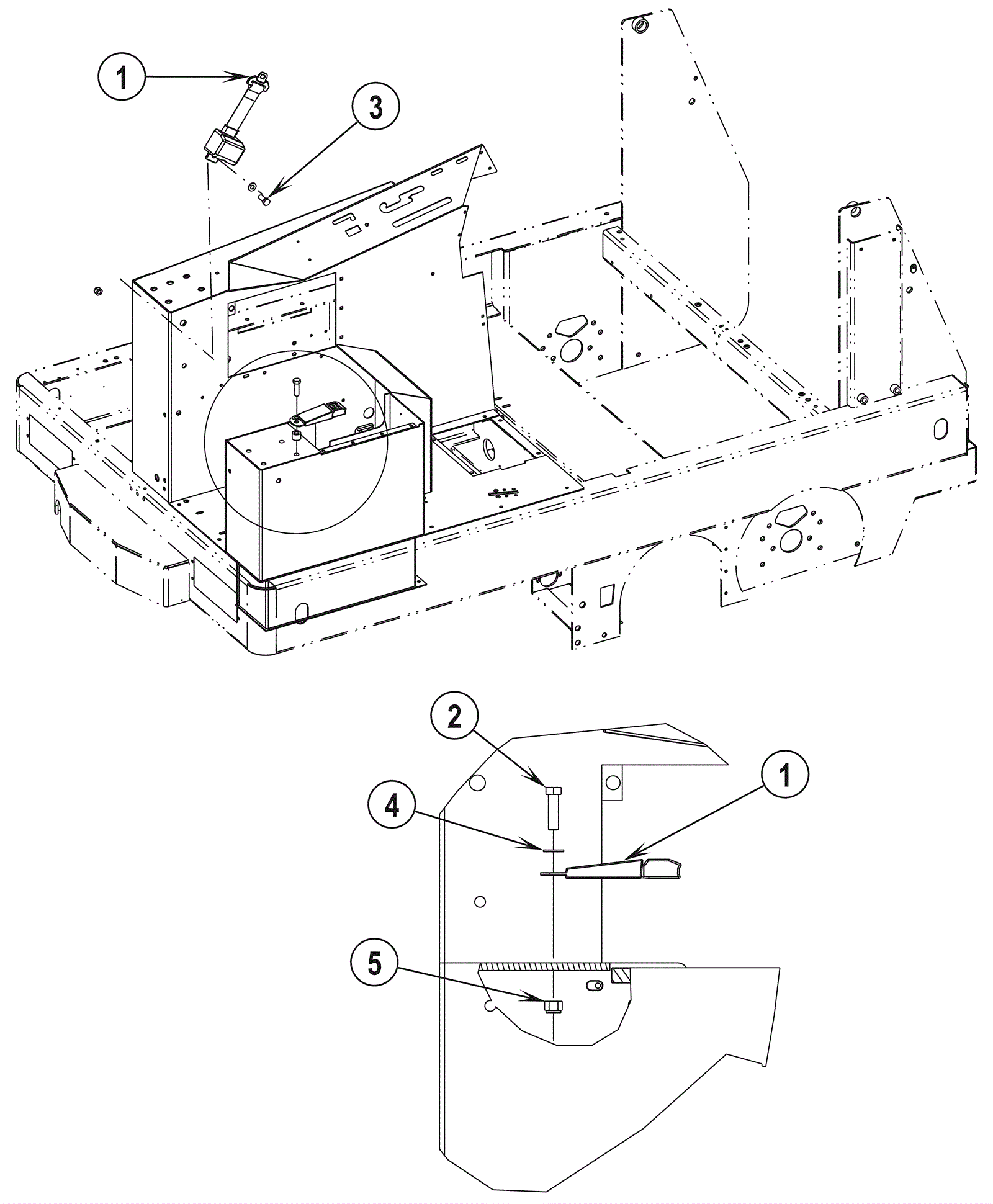 1
3
2
4
1
5