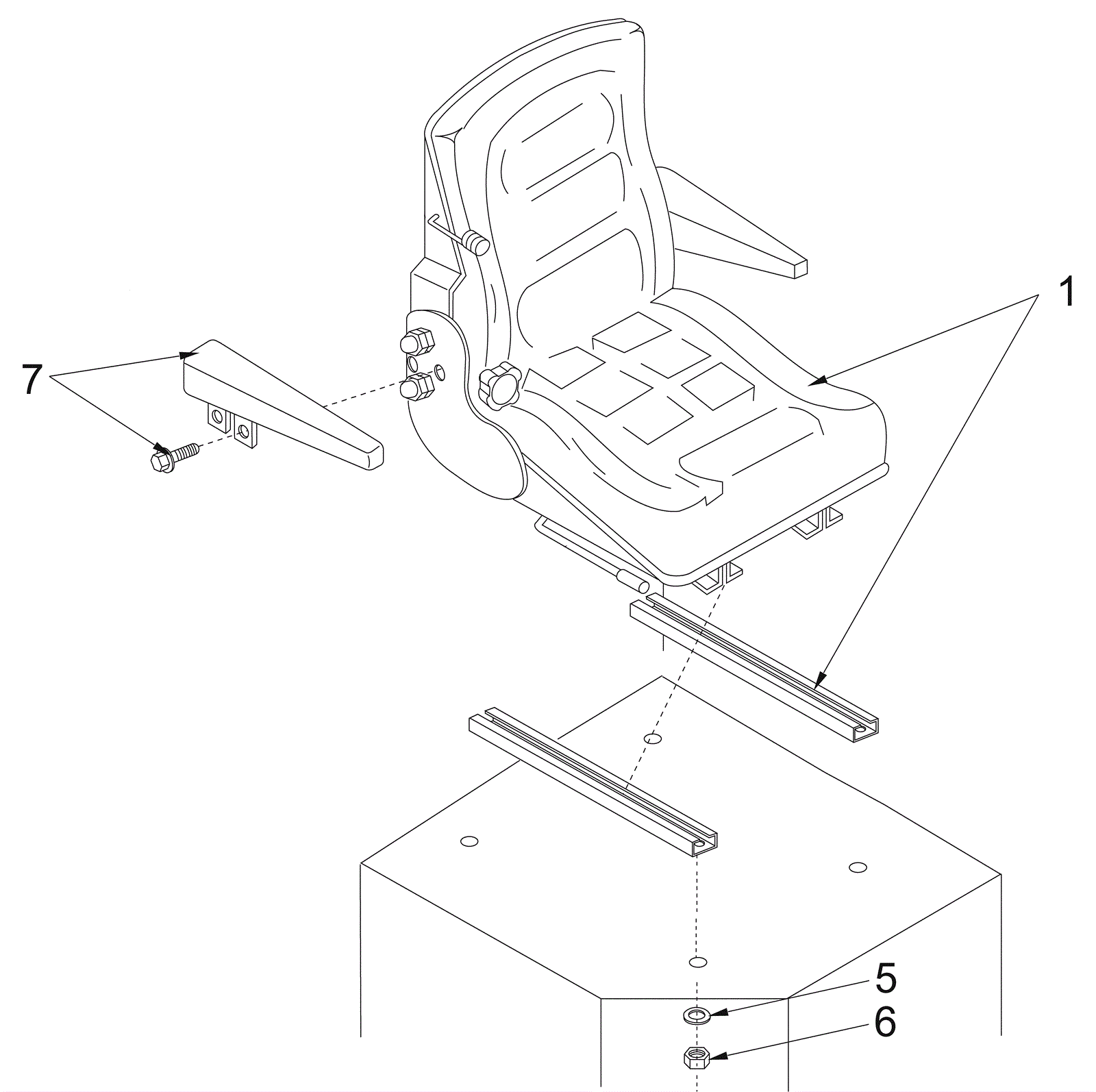 1
7
5
6