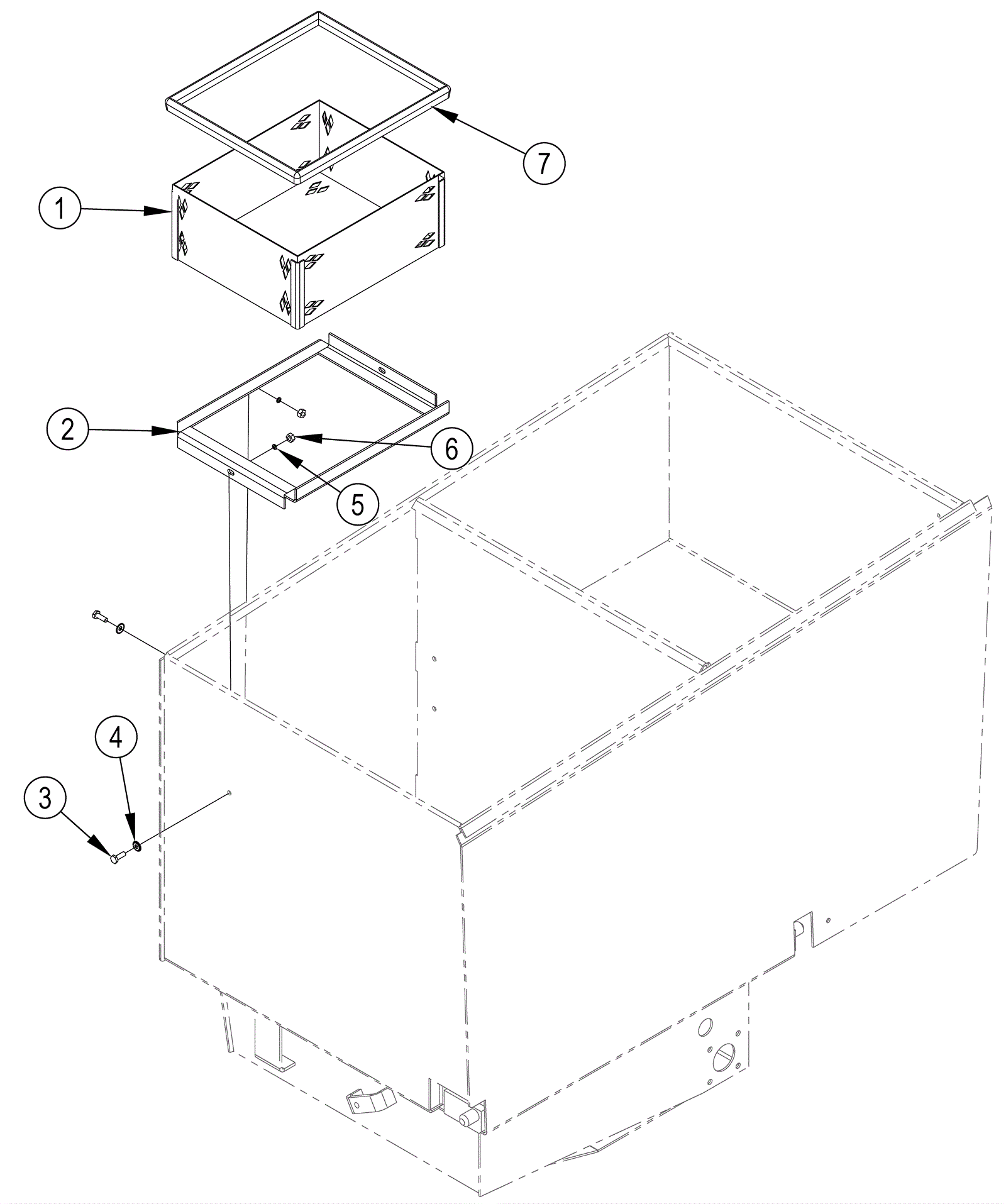 7
1
2
6
5
4
3