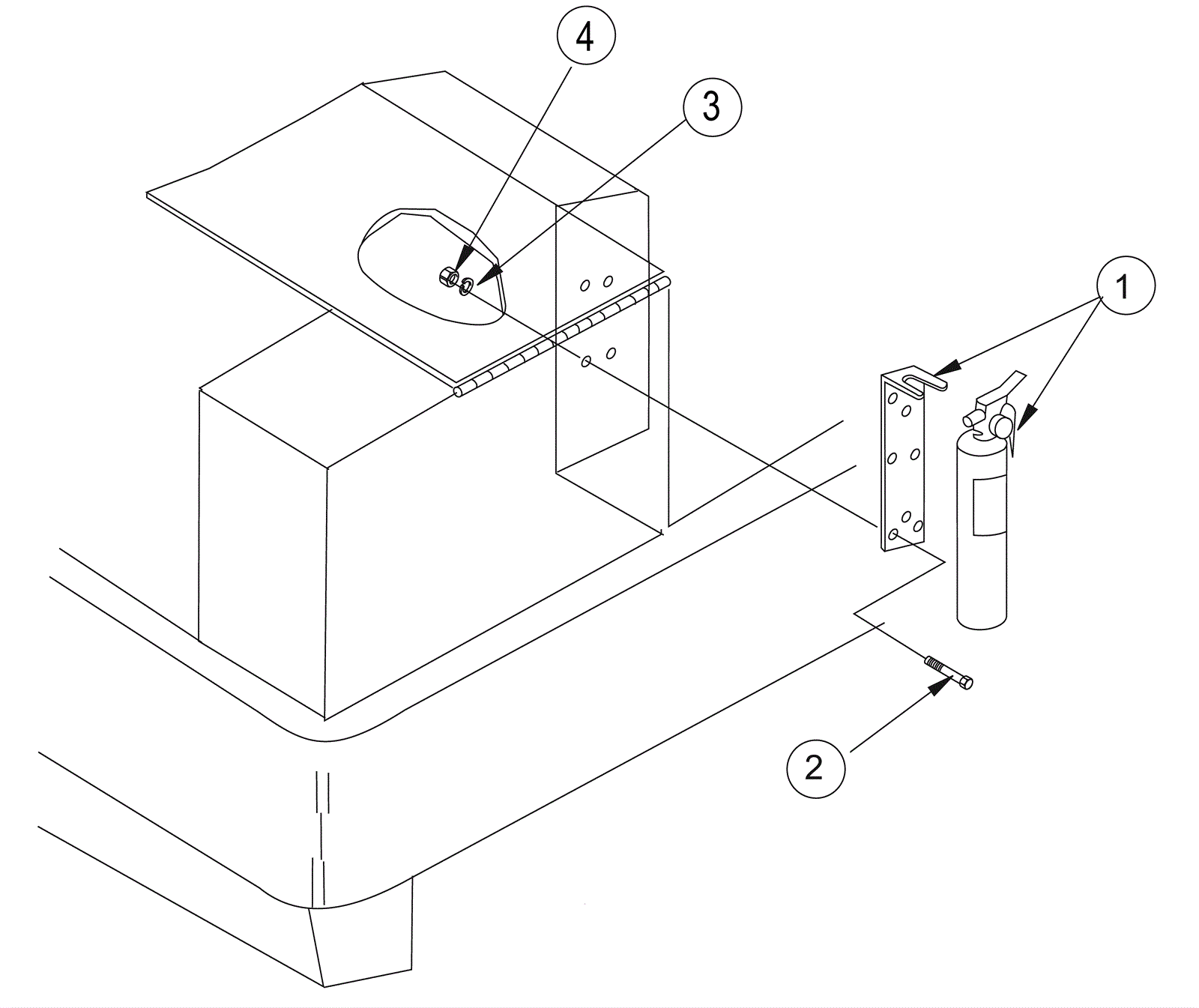 4
3
1
2