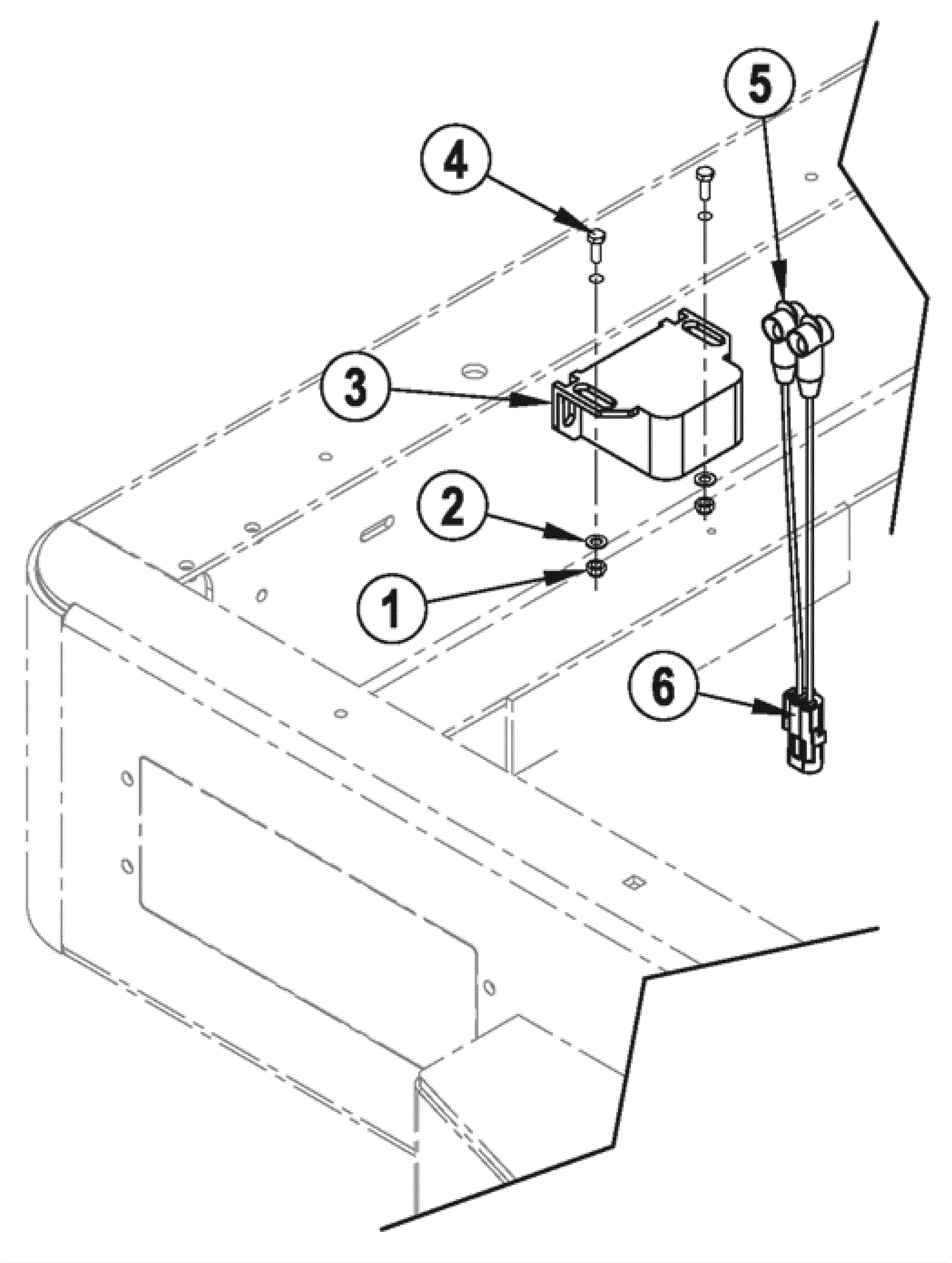 5
4
3
2
1
6