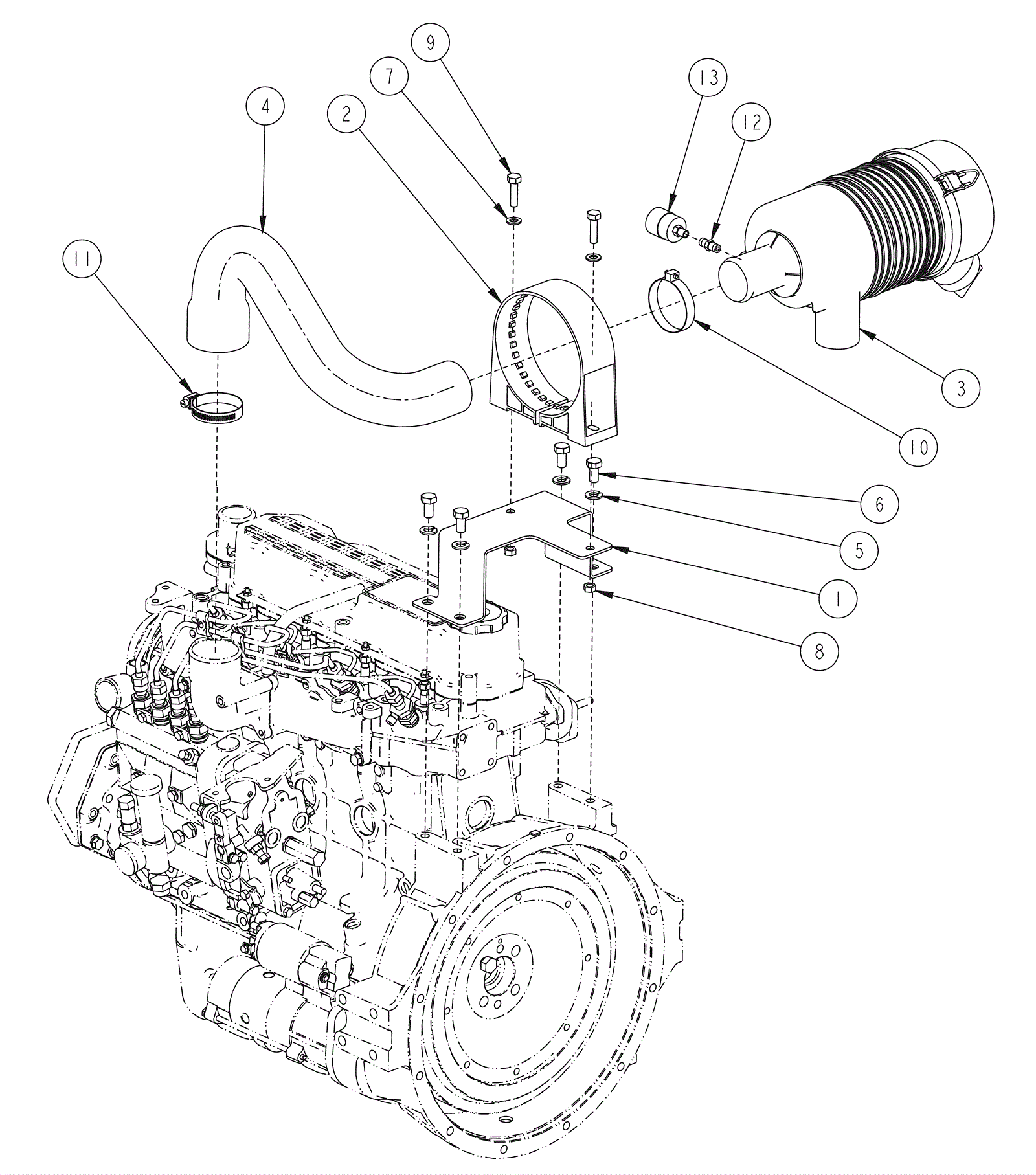 9
7
13
4
2
12
11
3
10
6
5
1
8