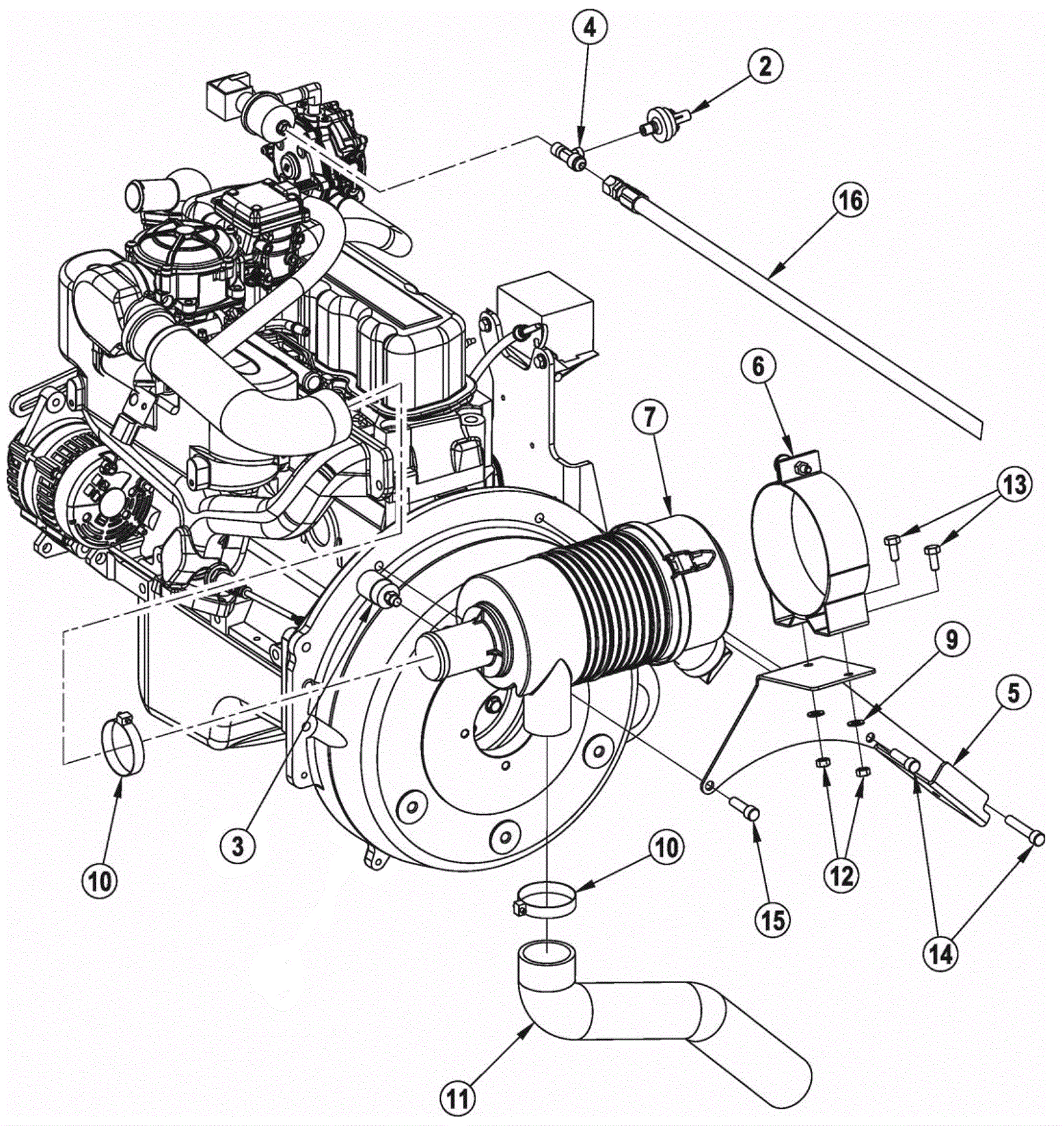 4
2
16
6
7
13
9
5
10
3
10
15
12
14
11