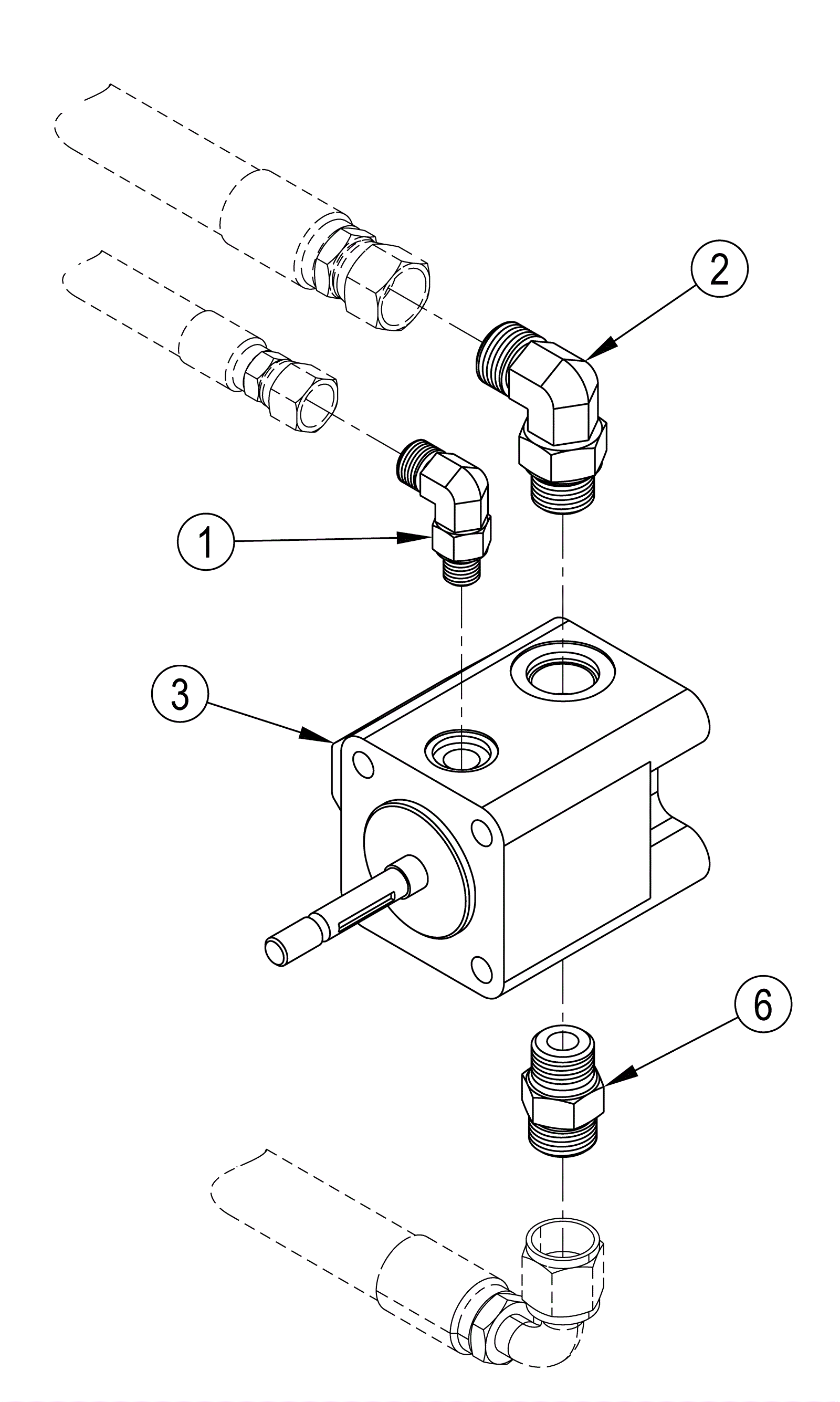 2

1

3

6