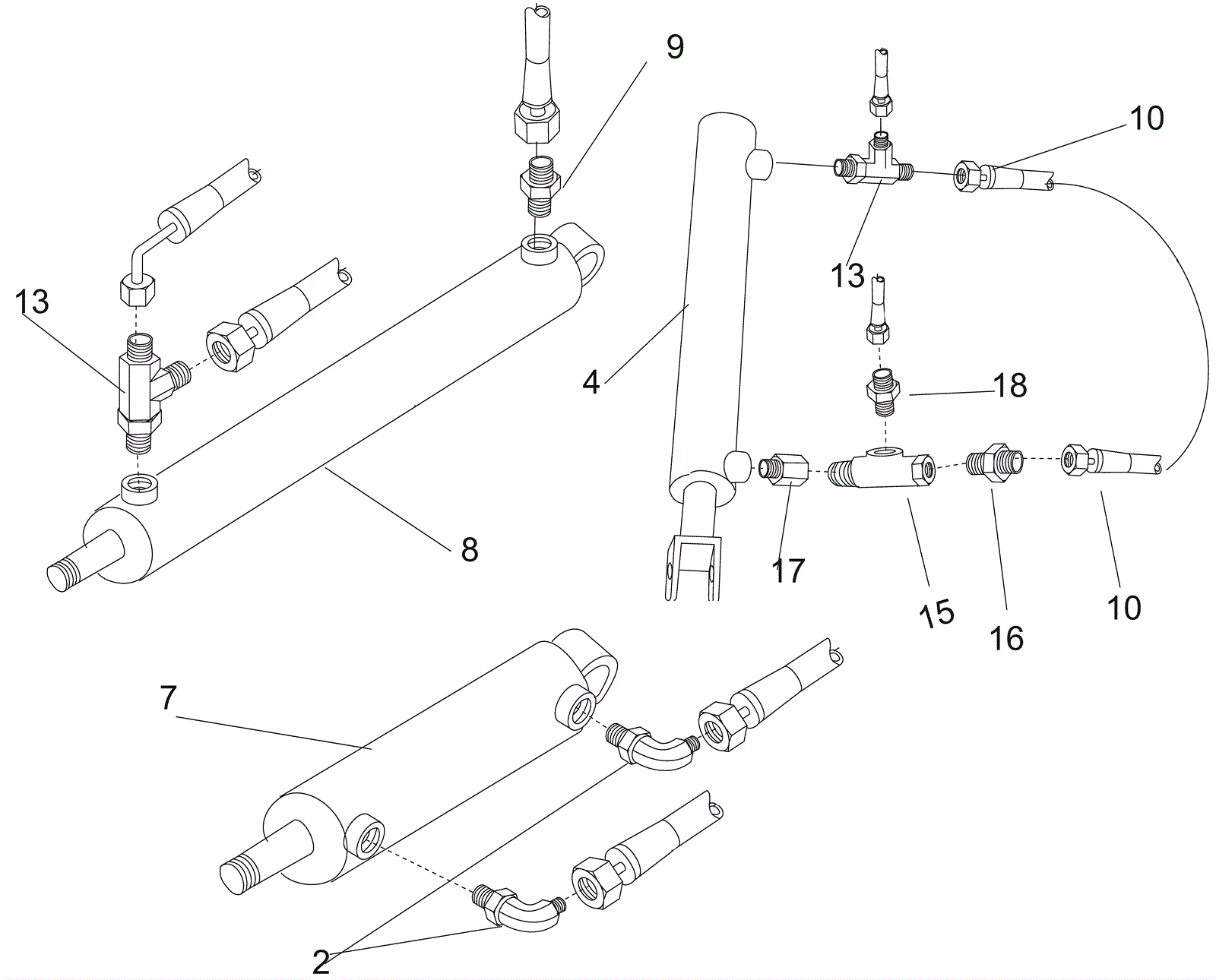 9
10
13
13
4
18
8
17
15
16
10
7
2