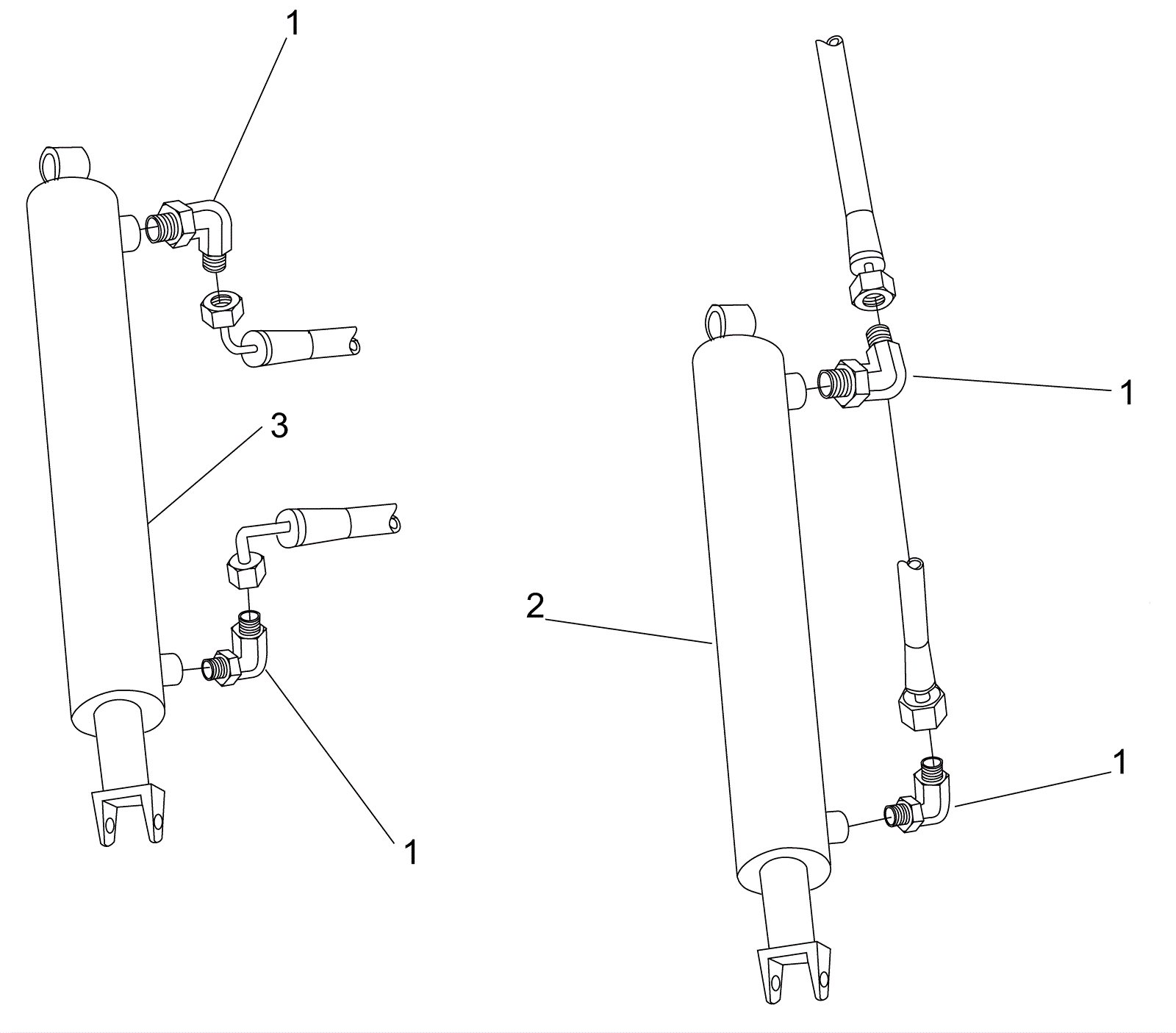 1
3
1
1
2
1