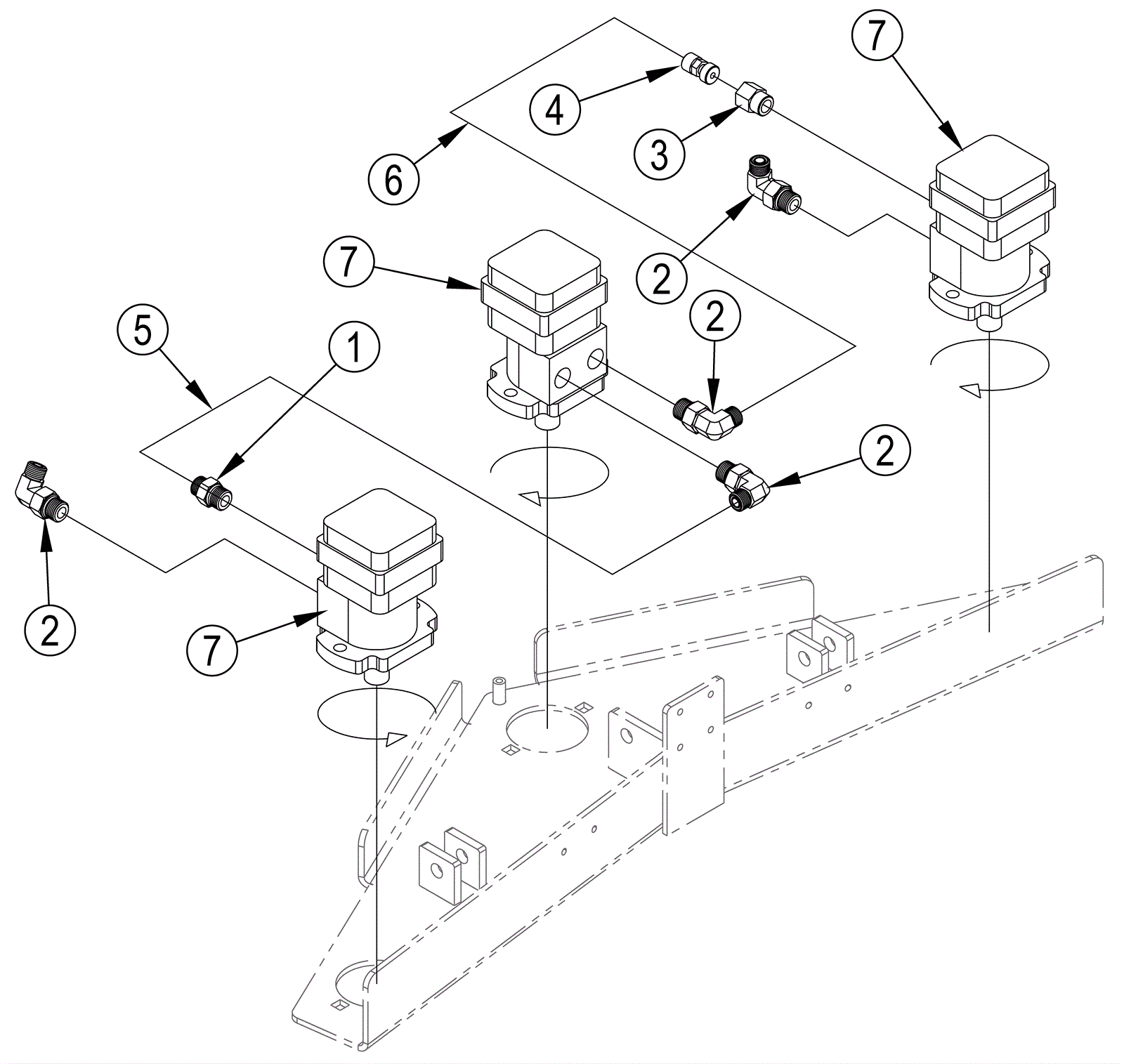 7
4
3
6
2
7
2
5
1
2
2
7