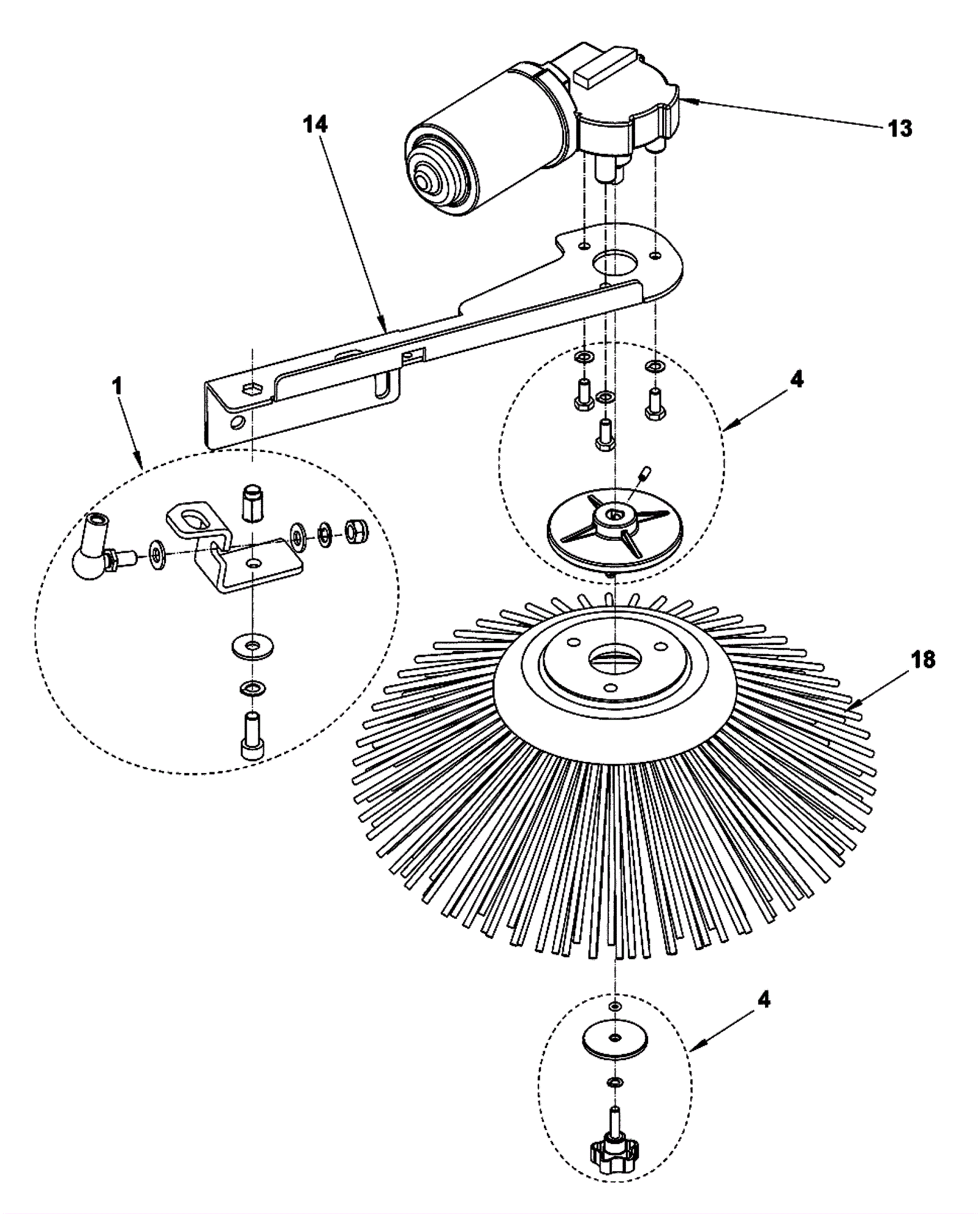 14

13

1

4

18

4