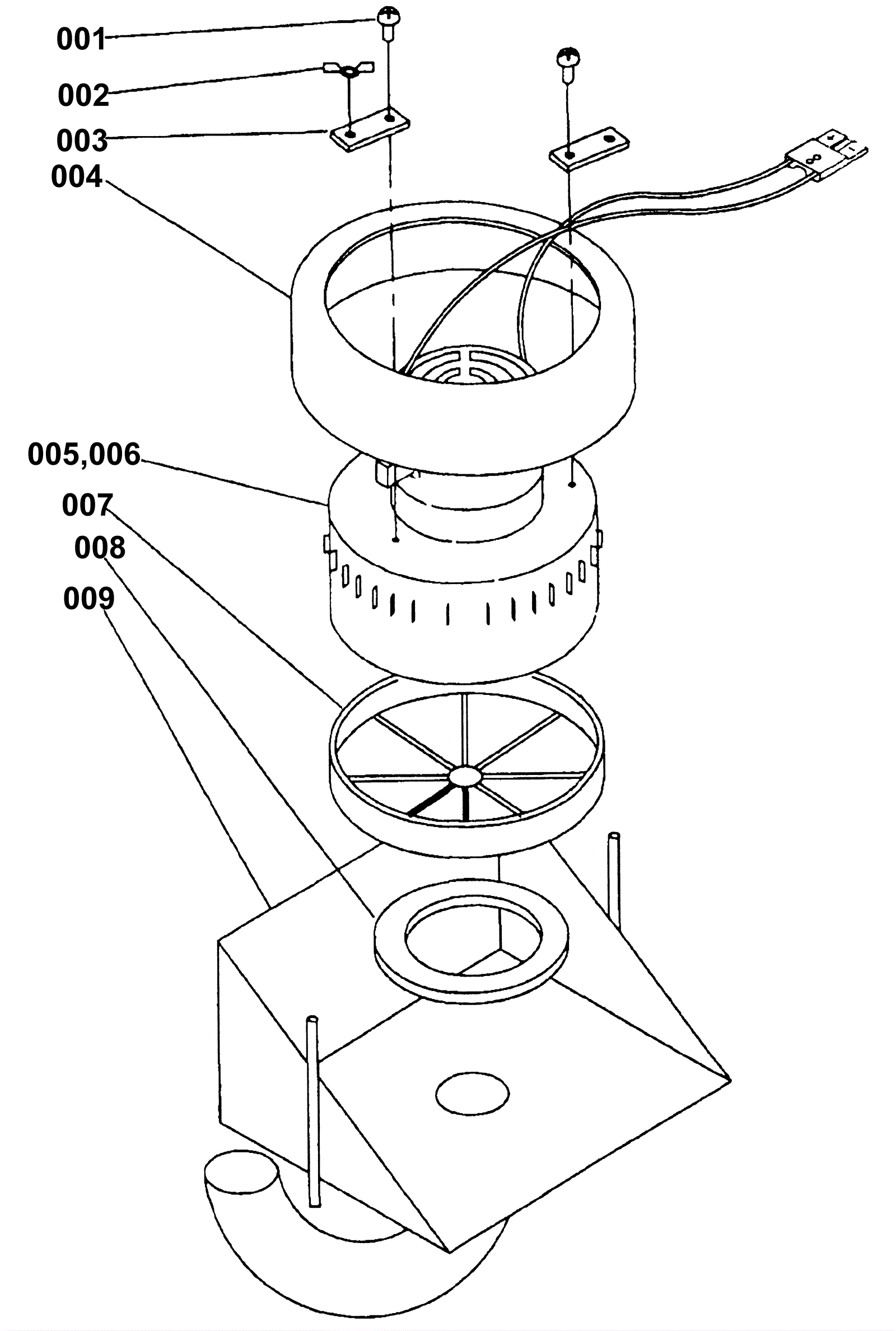 001
002
003
004
005,006
007
008
009