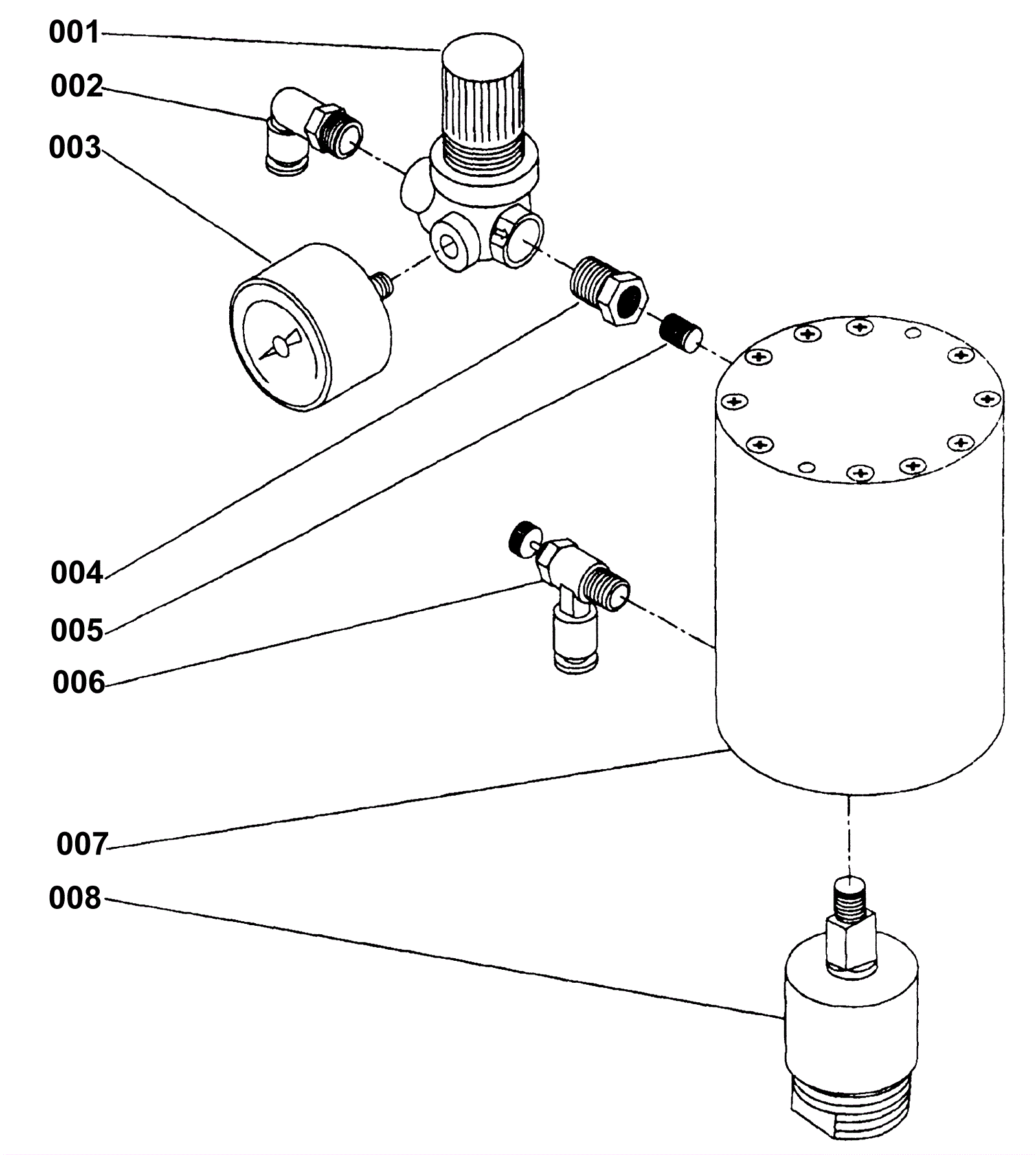 001
002
003
004
005
006
007
008