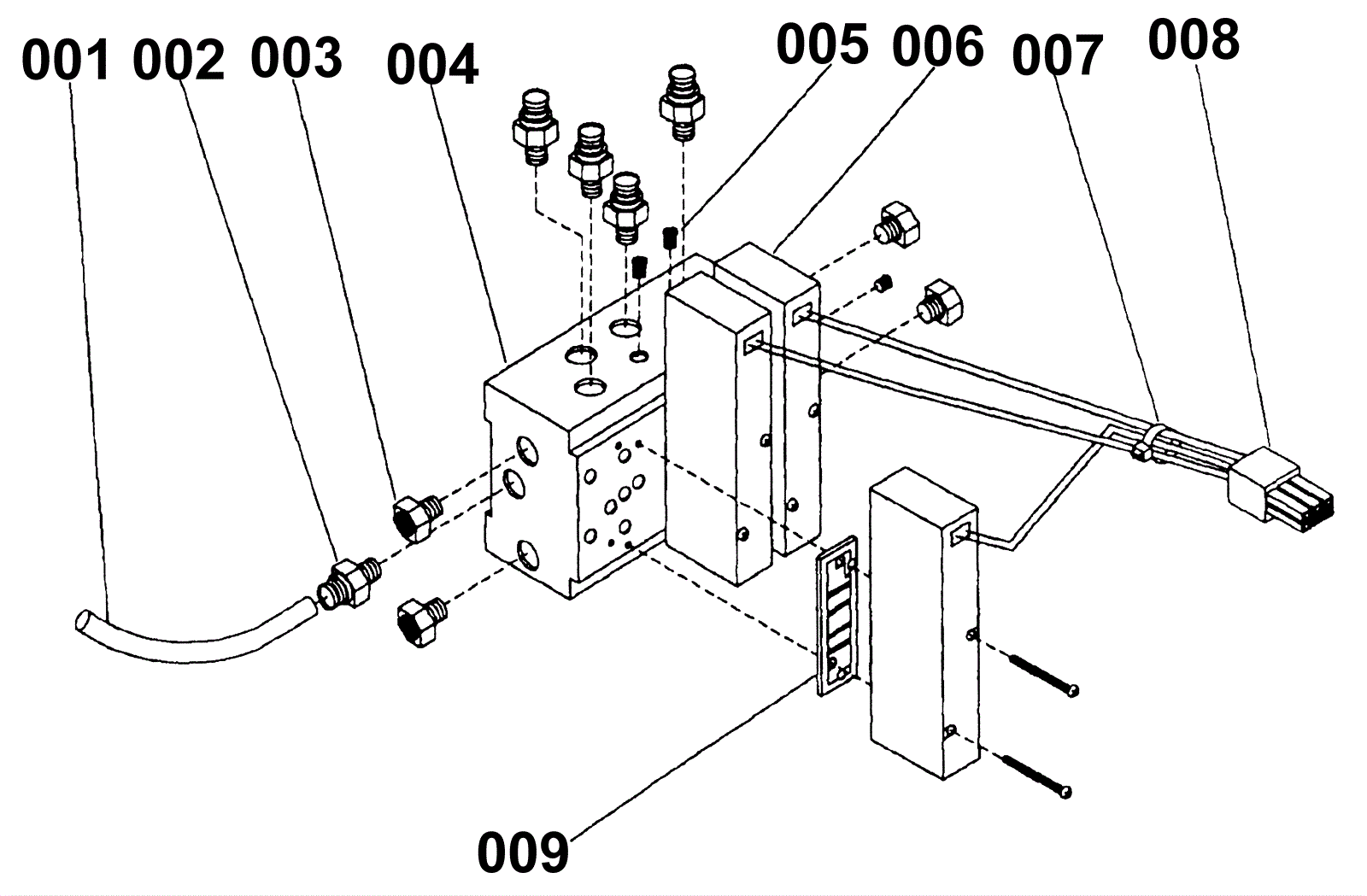 001 002 003 004 005 006 007 008

009