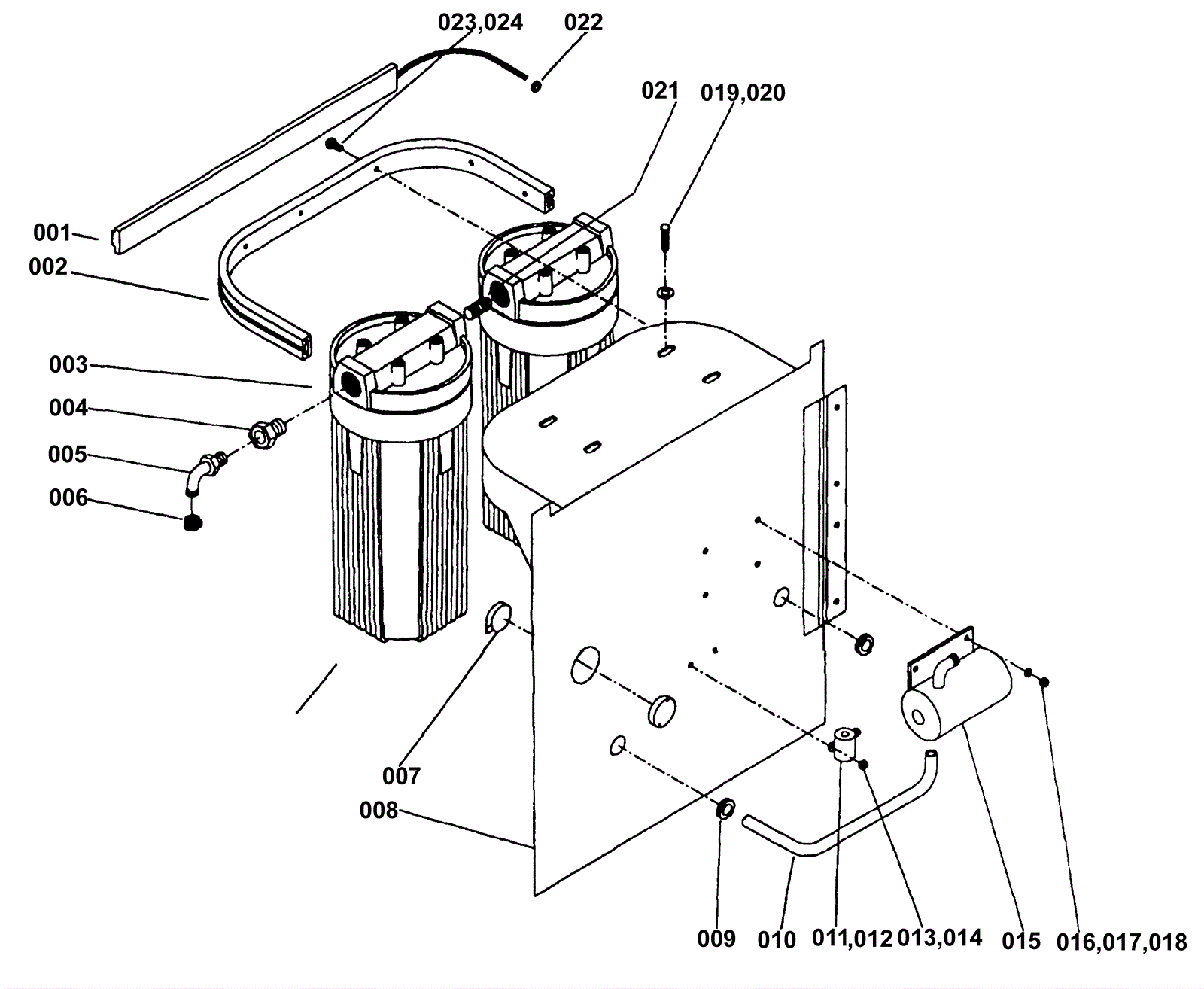 023,024
022
021
019,020
001
002
003
004
005
006
007
008
009
010
011,012
013,014
015
016,017,018