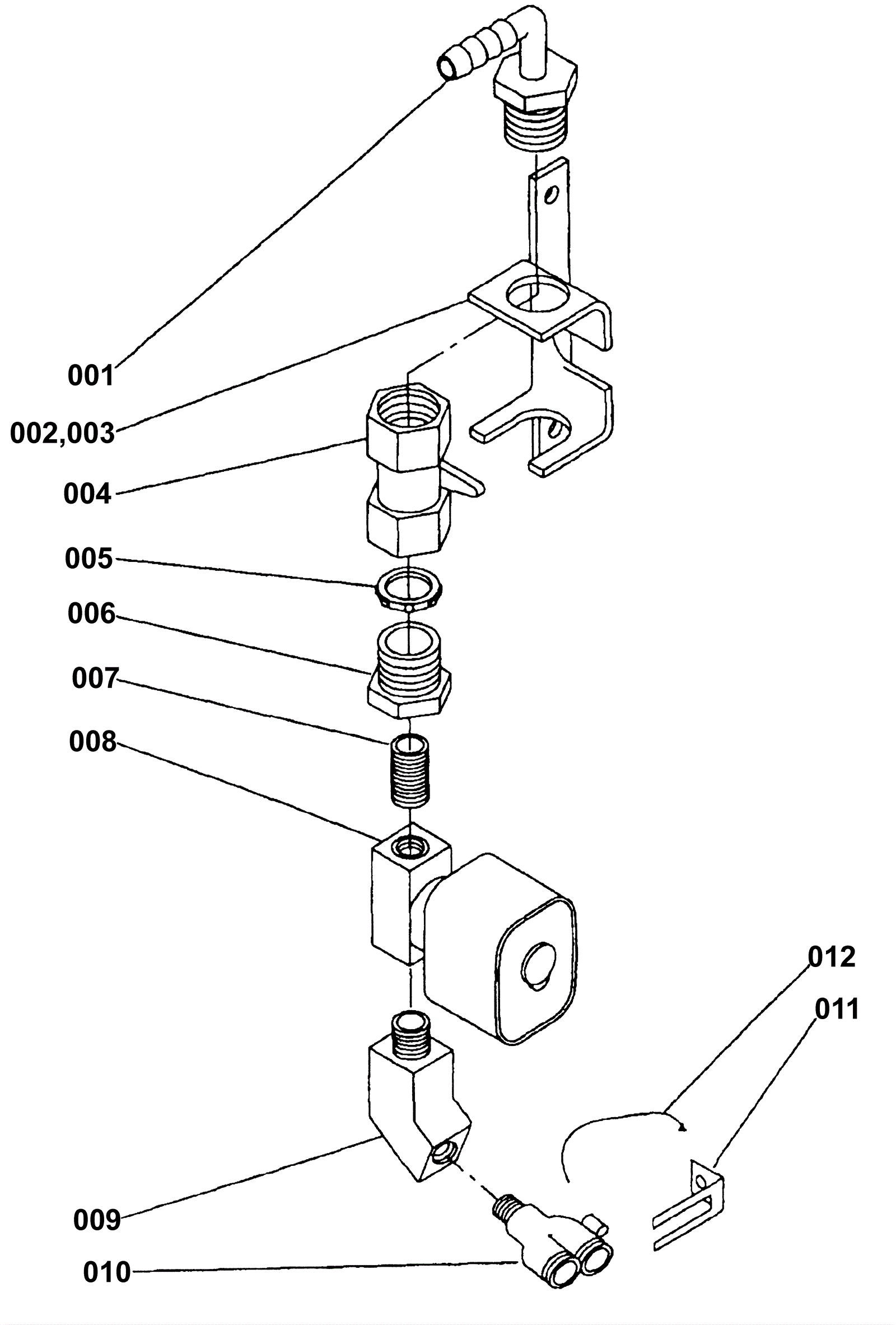 001
002,003
004
005
006
007
008
012
011
009
010