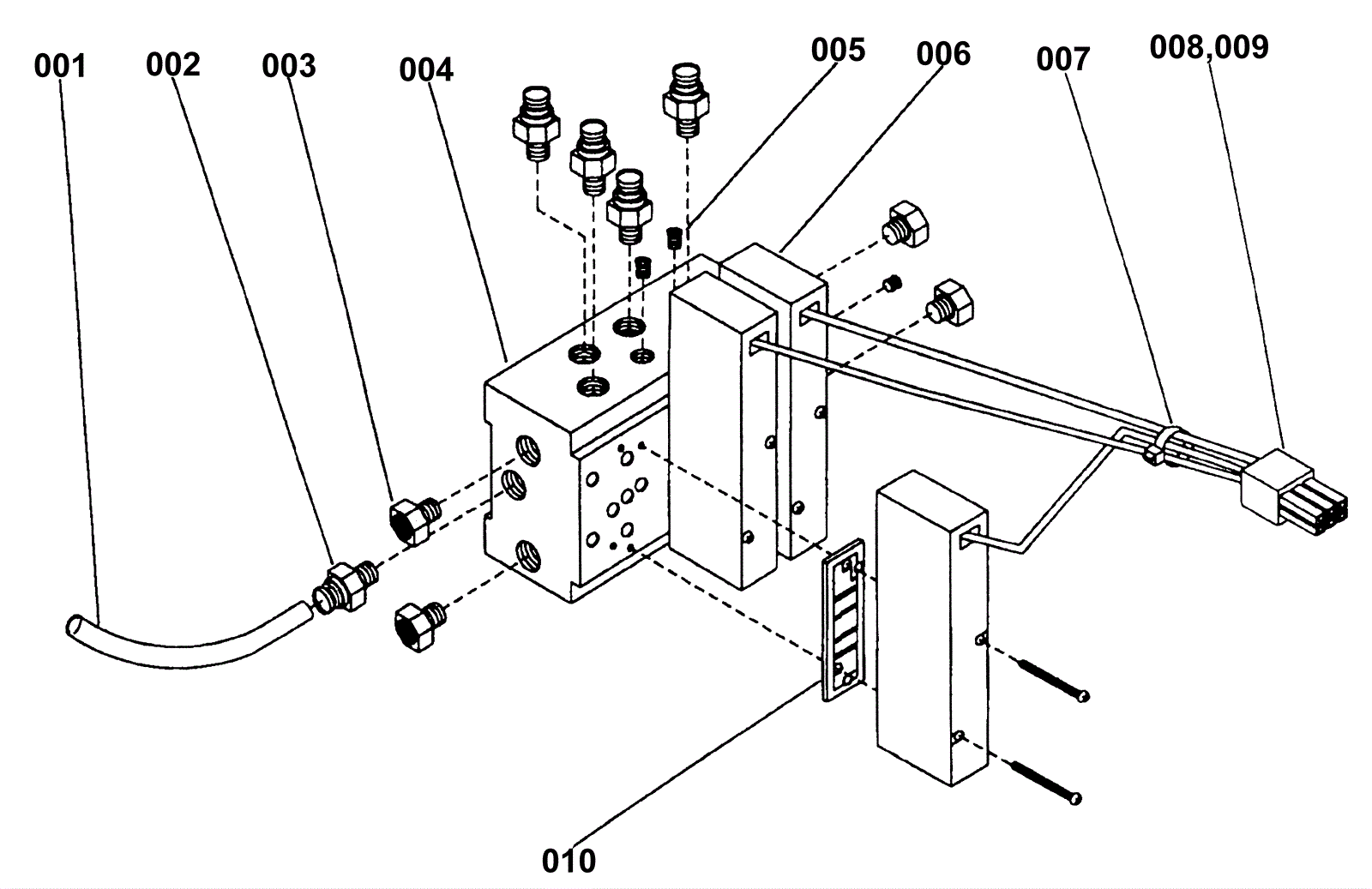 001 002 003 004 005 006 007 008,009

010