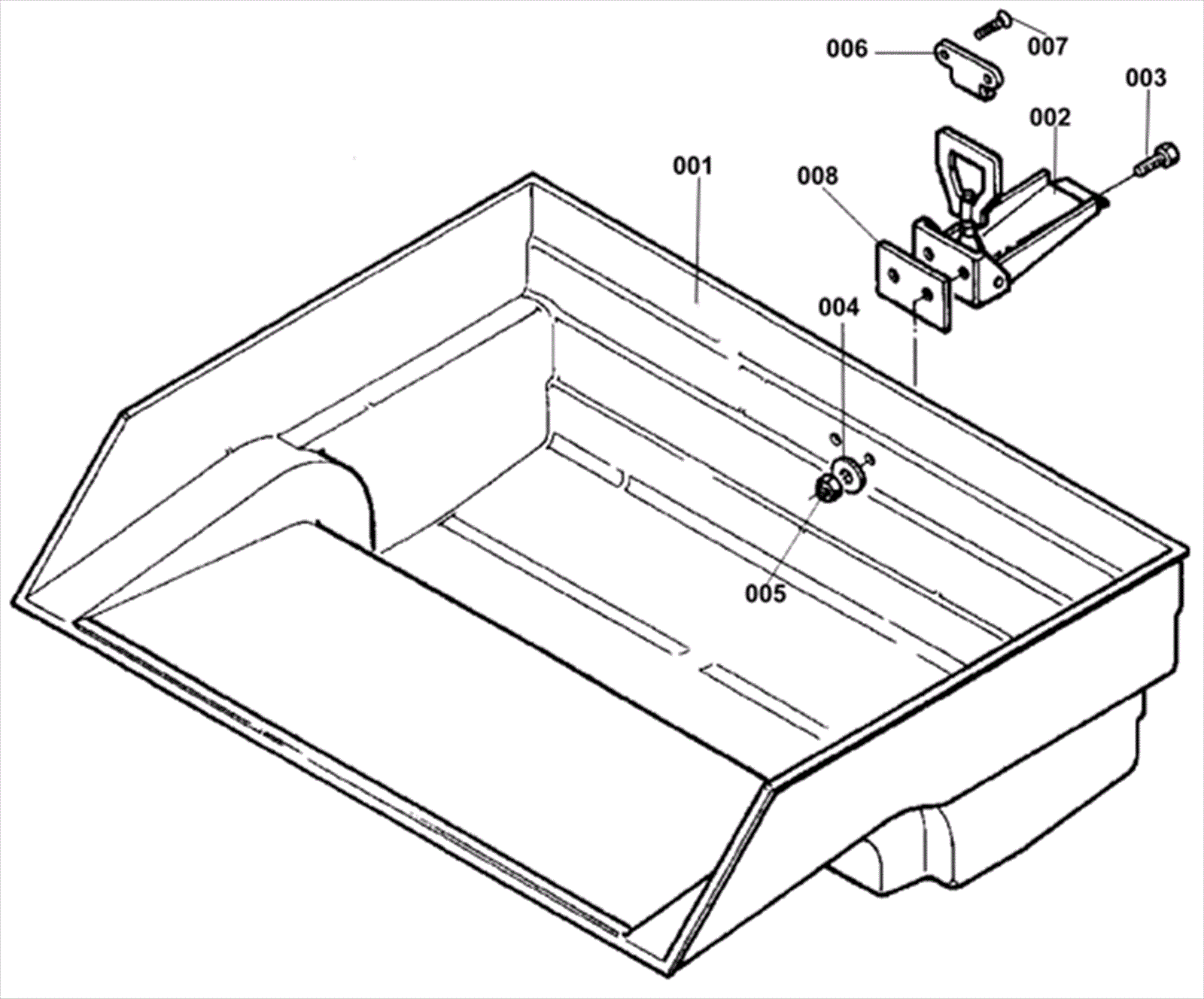 006
007
003
002
001
008
004
005