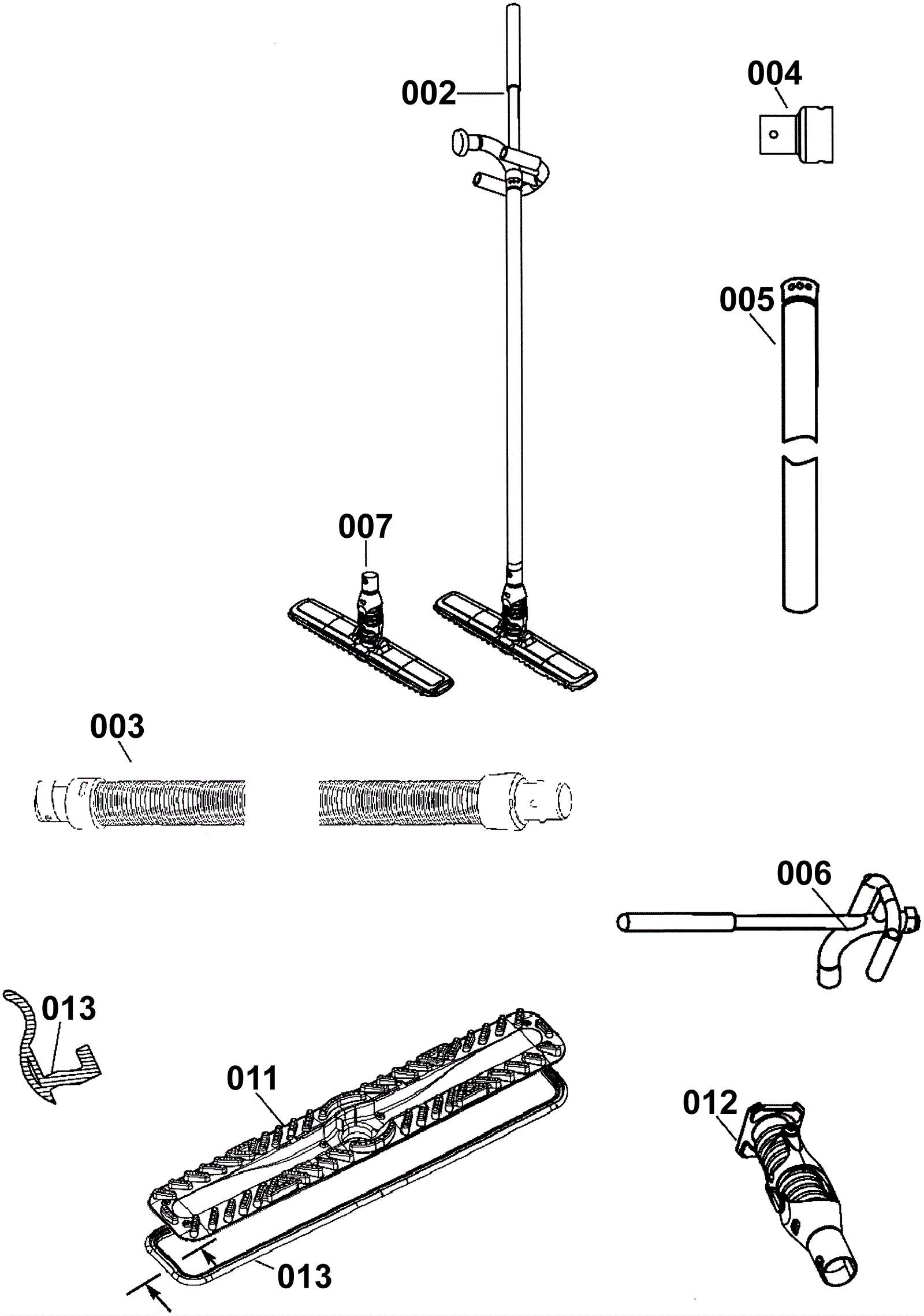 002

004

005

007

003

006

013

011

012

013