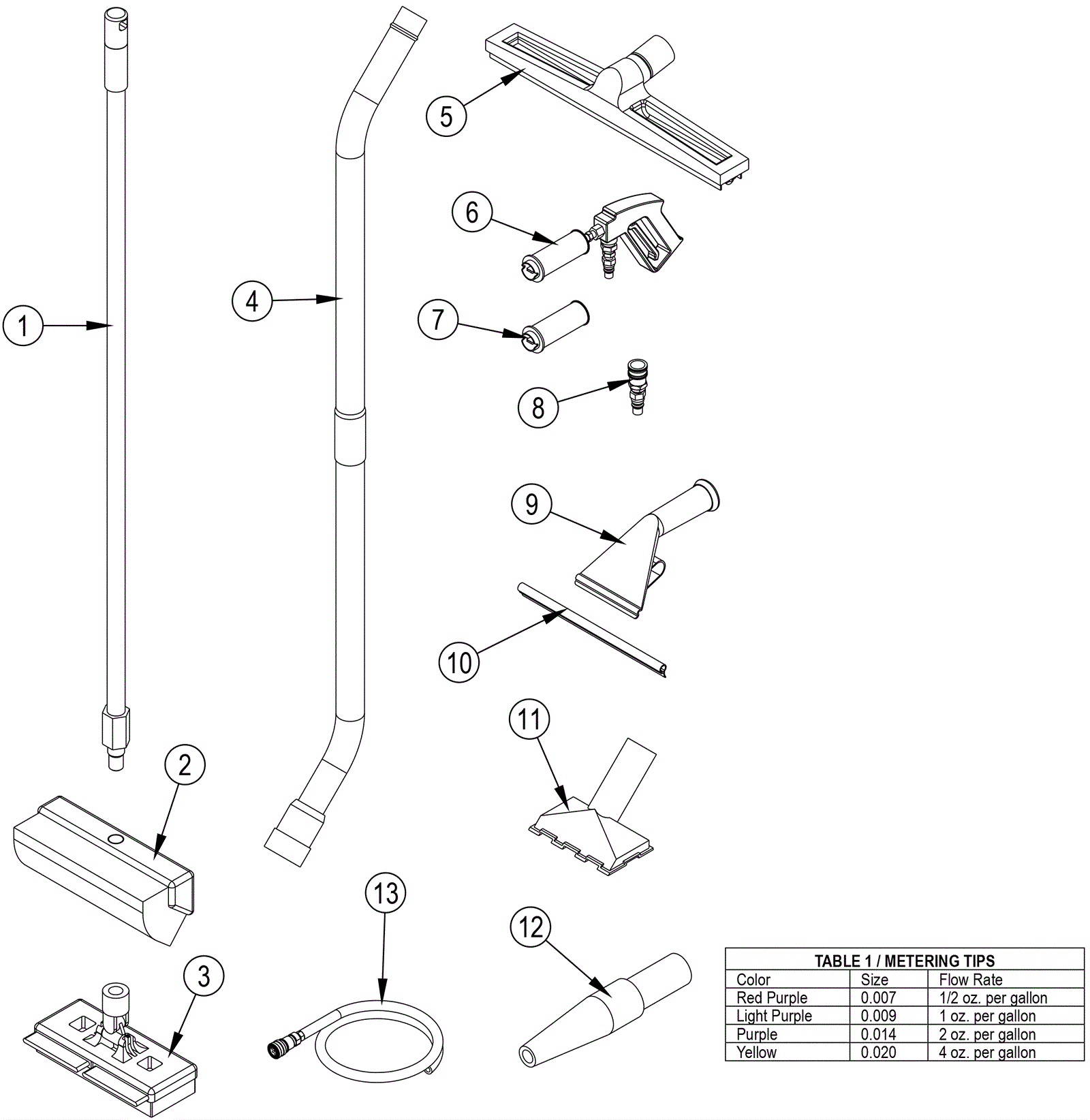 1
2
3
4
5
6
7
8
9
10
11
12
13

TABLE 1 / METERING TIPS

| Color | Size | Flow Rate |
|---|---|---|
| Red Purple | 0.007 | 1/2 oz. per gallon |
| Light Purple | 0.009 | 1 oz. per gallon |
| Purple | 0.014 | 2 oz. per gallon |
| Yellow | 0.020 | 4 oz. per gallon |