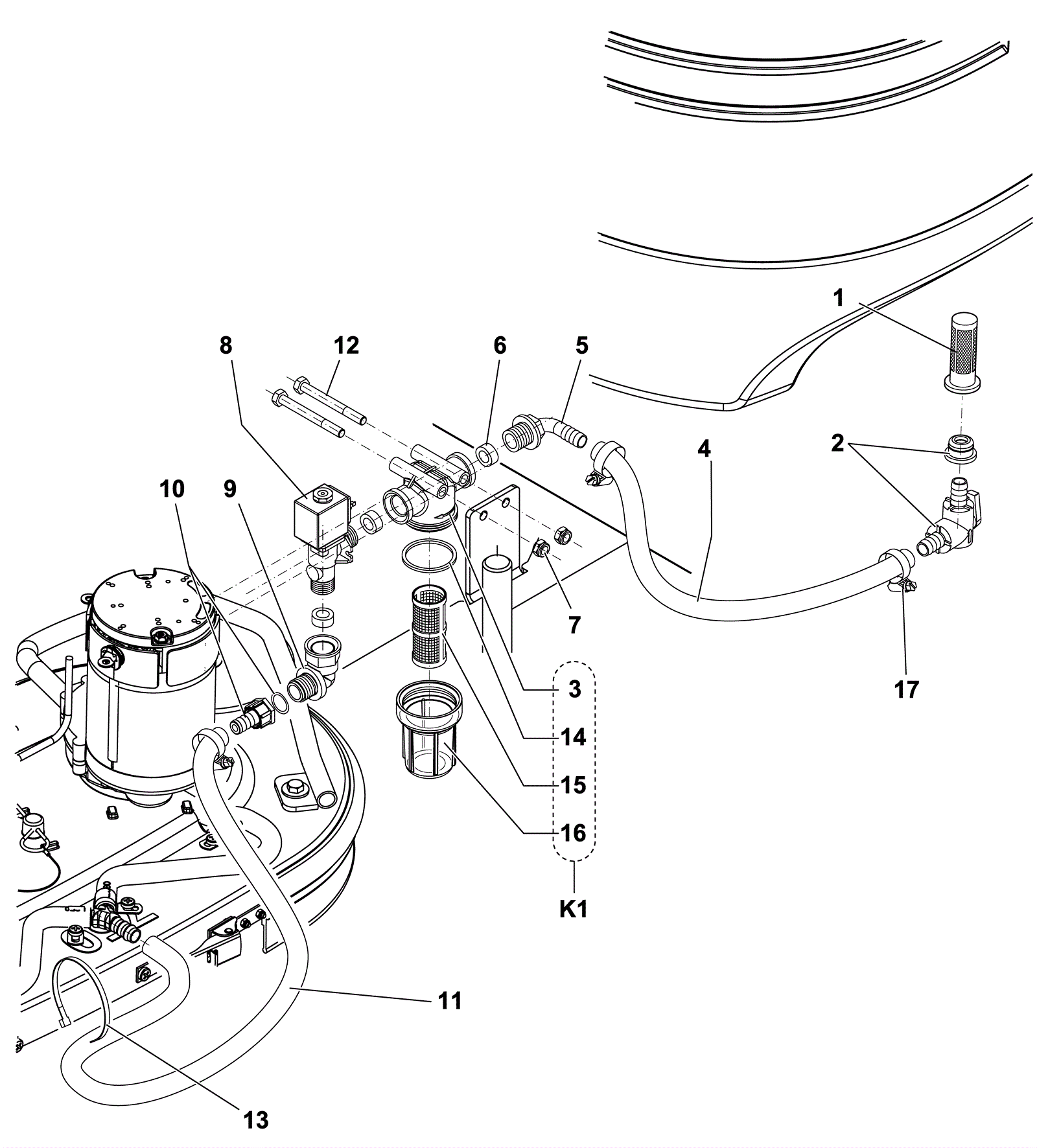 1
8
12
6
5
4
2
10
9
7
17
3
14
15
16
K1
11
13