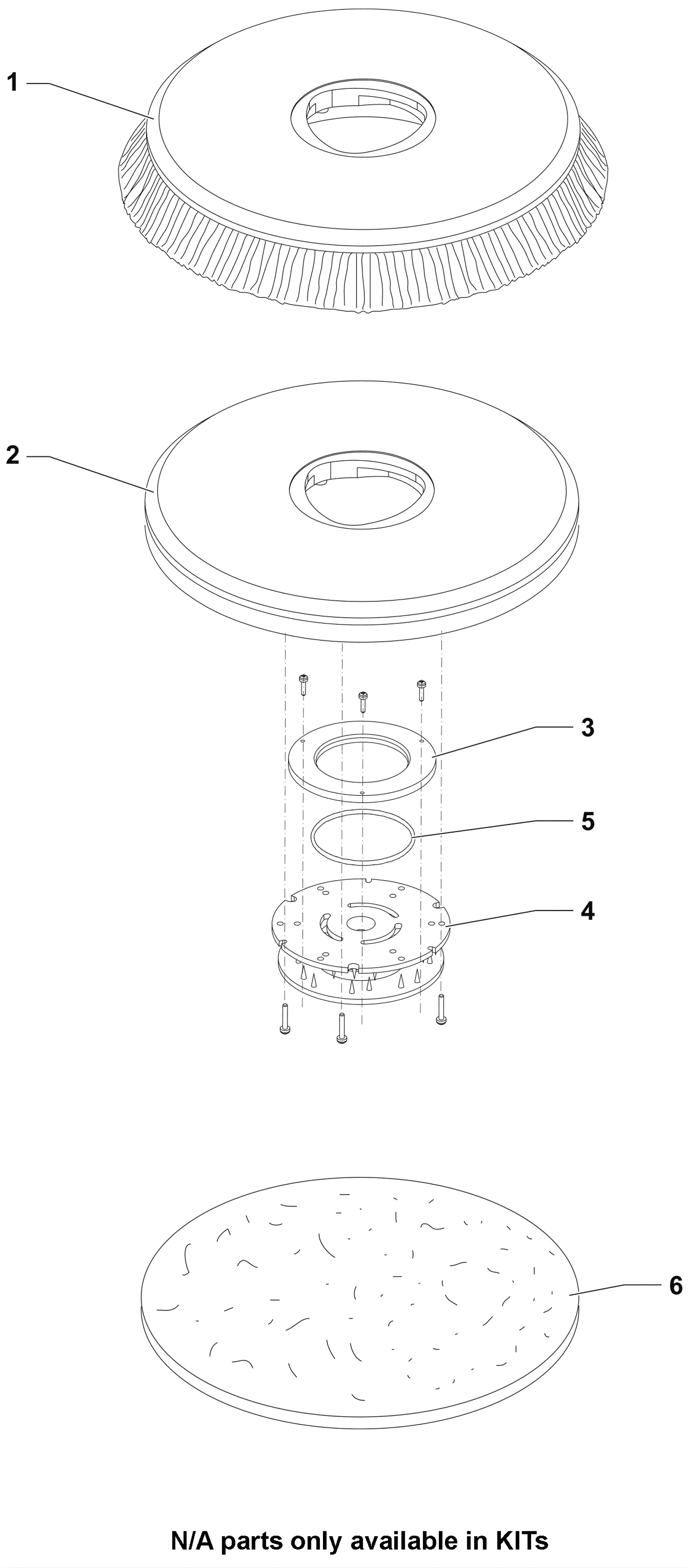 1
2
3
5
4
6
N/A parts only available in KITs