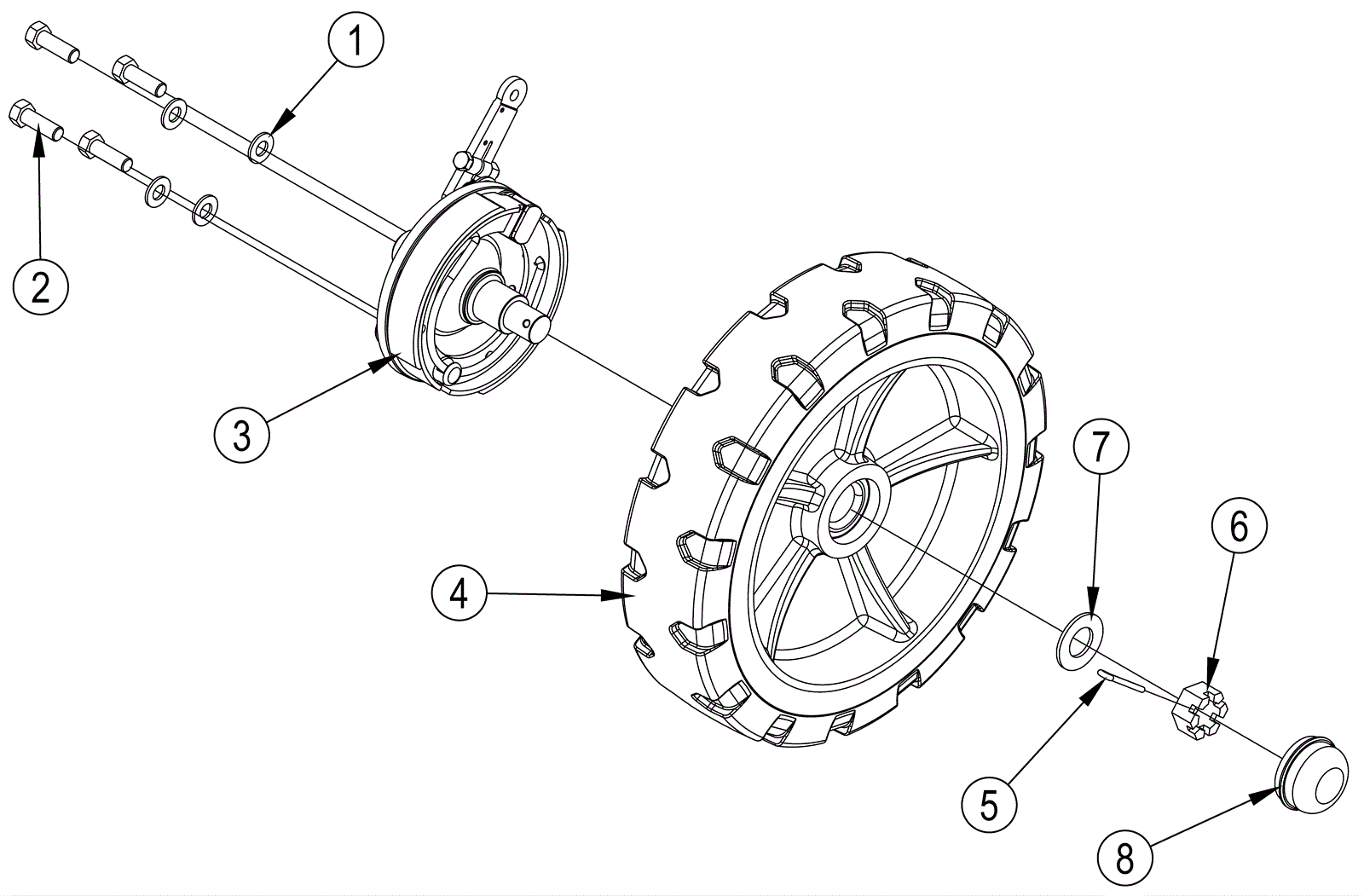 1
2
3
4
7
6
5
8