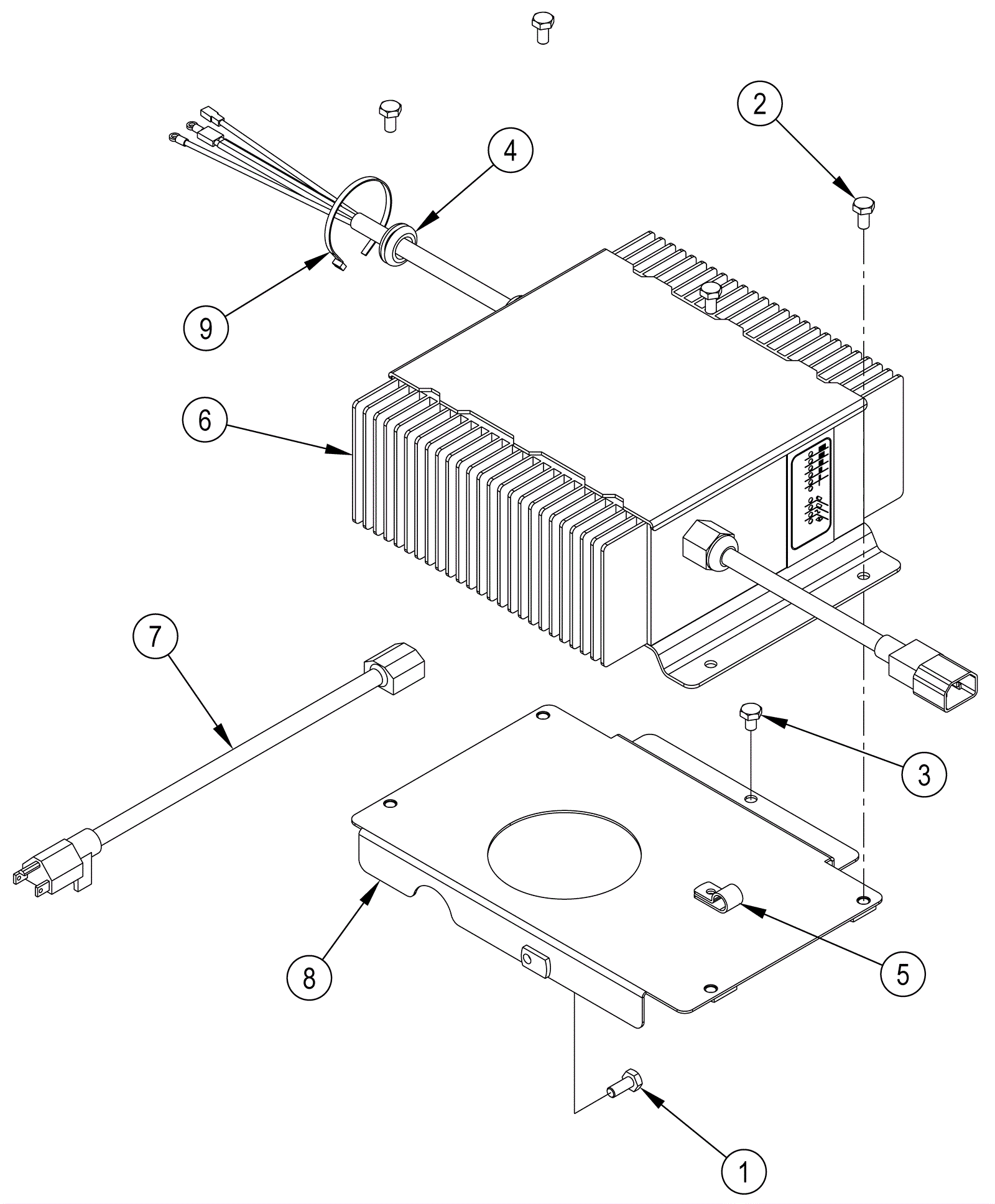 2
4
9
6
7
3
8
5
1