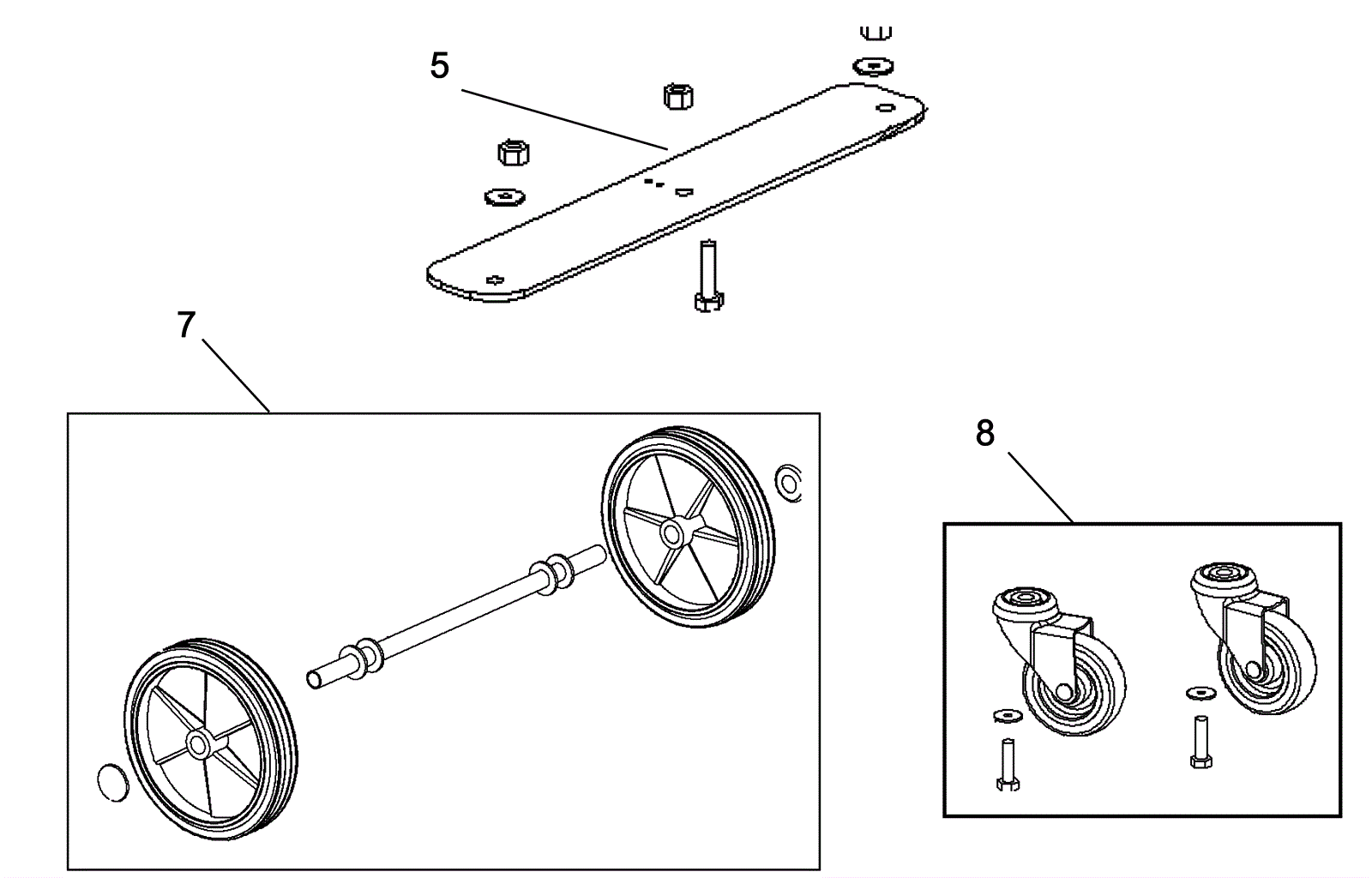 5

7

8