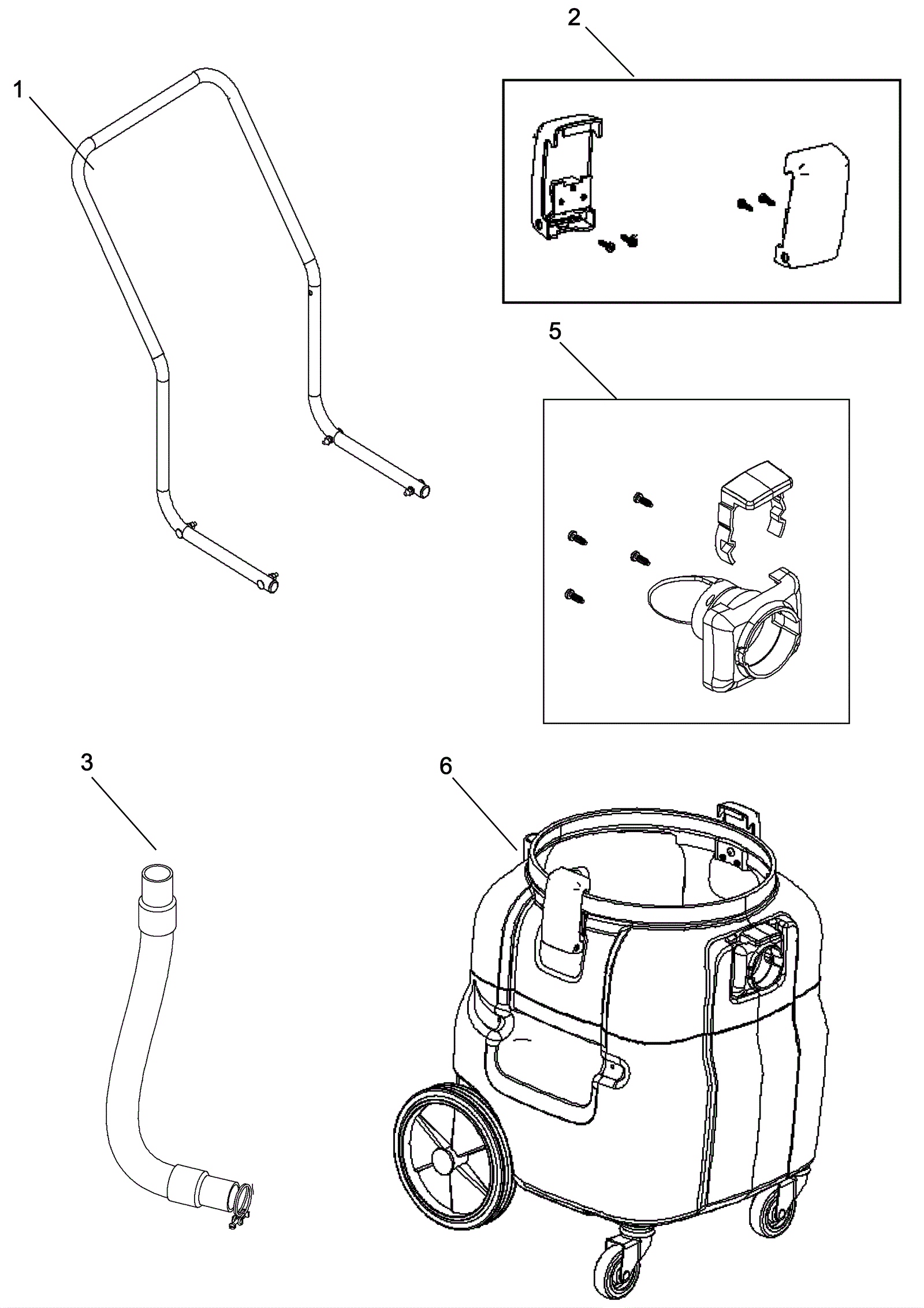 1
2
5
3
6