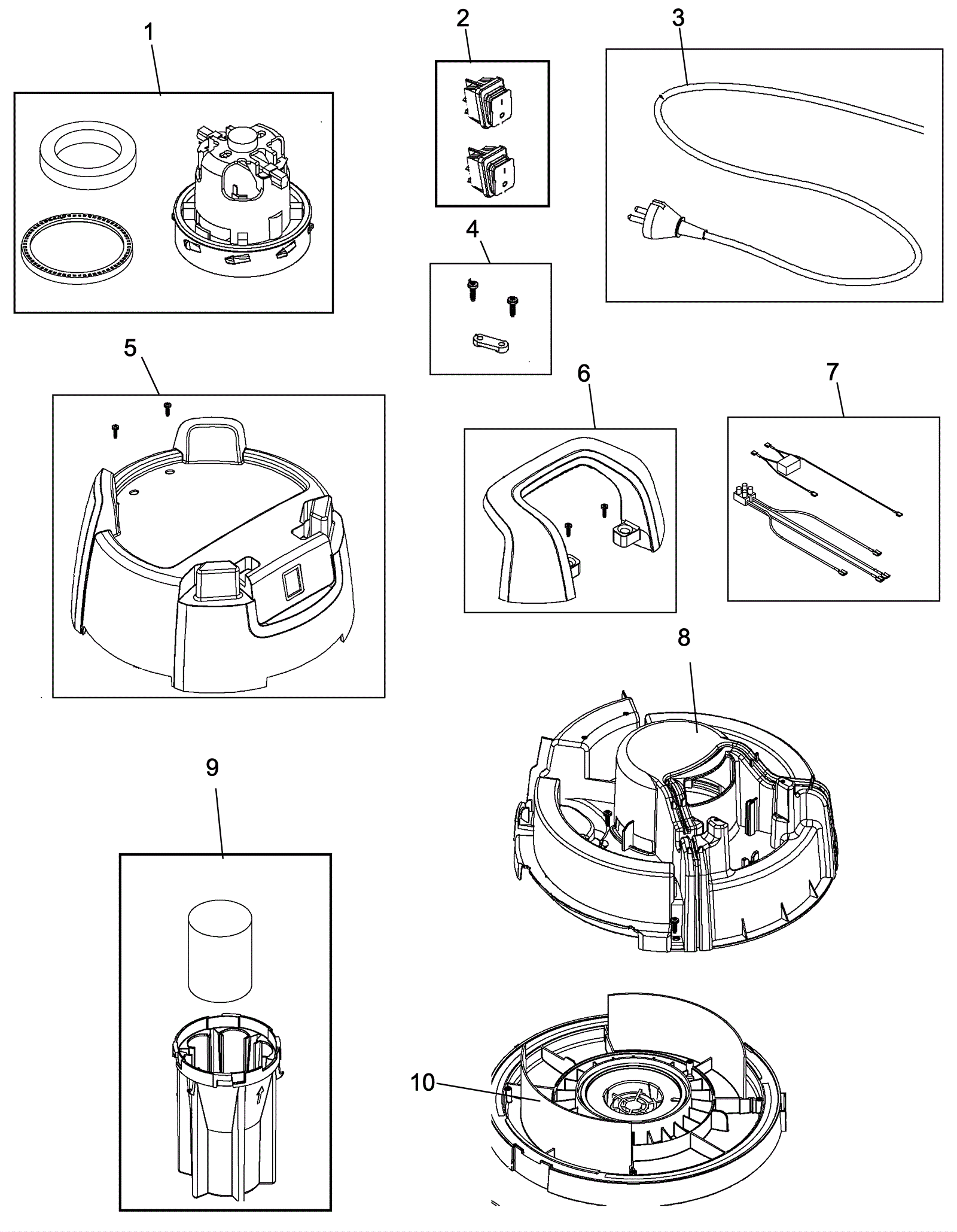 1
2
3
4
5
6
7
8
9
10