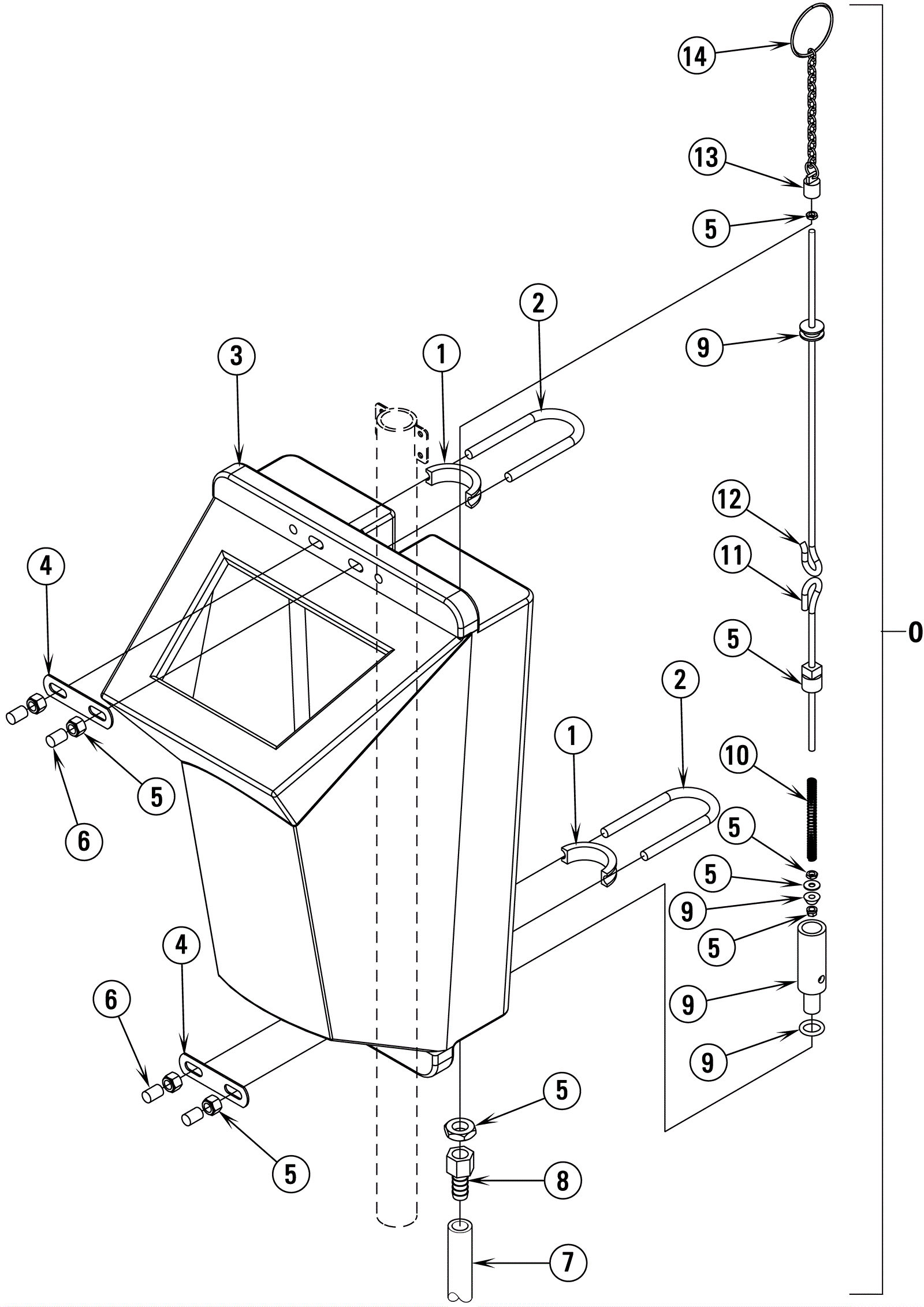 14
13
5
2
9
3
1
12
11
4
5
0
2
1
10
5
5
6
5
9
5
4
9
6
9
5
5
8
7