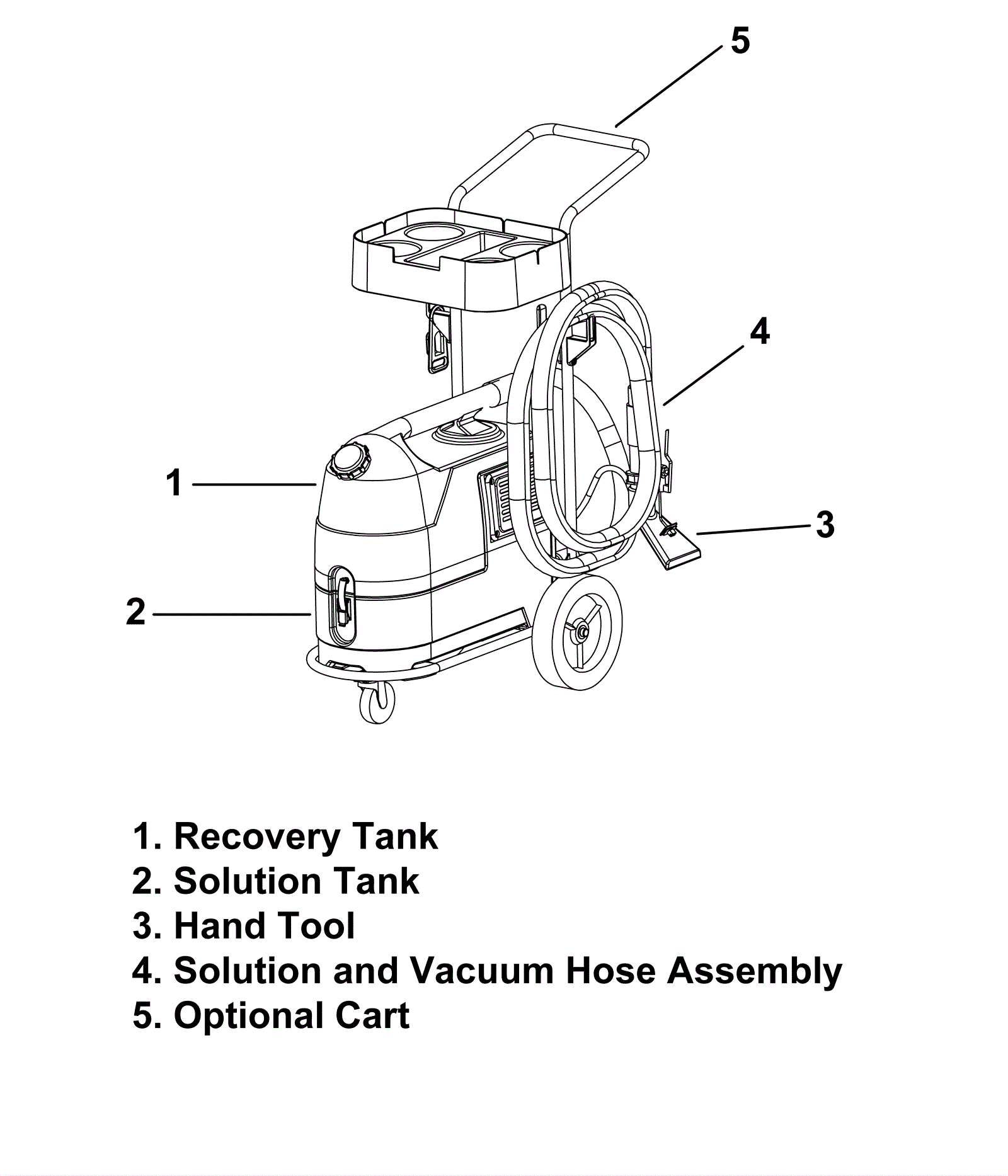 5

4

1

3

2

1. Recovery Tank
2. Solution Tank
3. Hand Tool
4. Solution and Vacuum Hose Assembly
5. Optional Cart