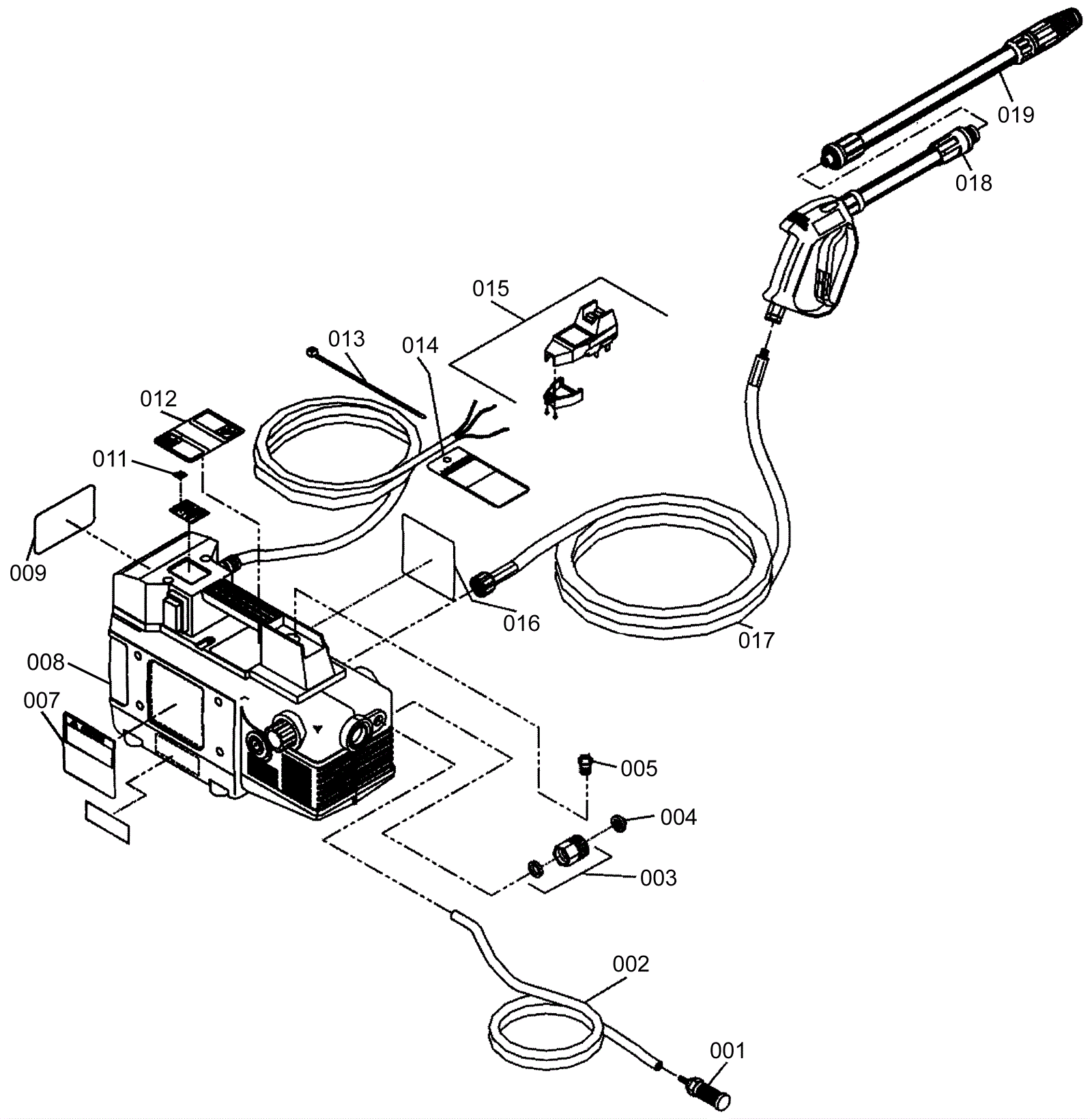 019

018

015

013

014

012

011

009

016

017

008

007

005

004

003

002

001