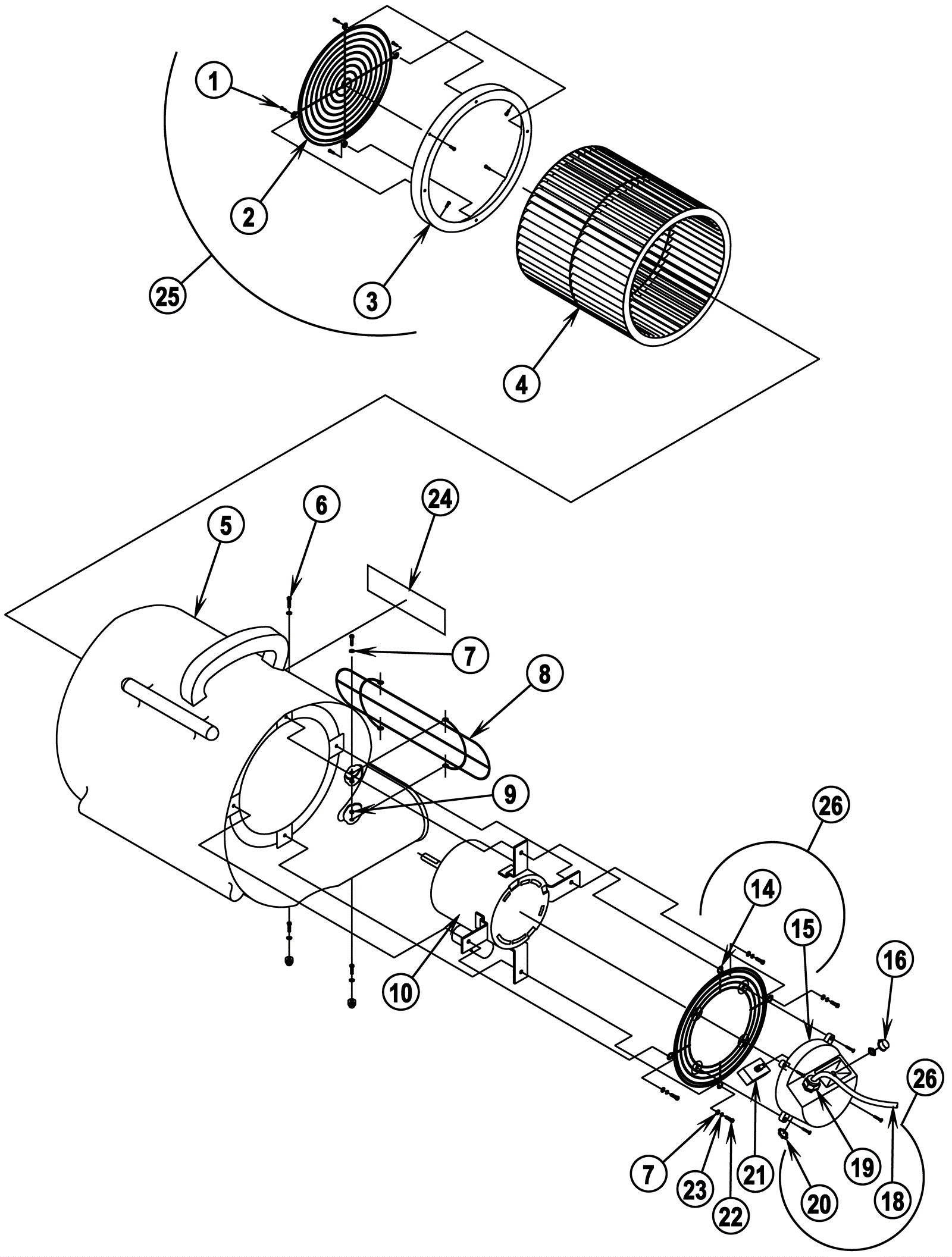 1
2
25
3
4
5
6
24
7
8
9
26
14
15
16
10
26
7
23
22
21
20
19
18