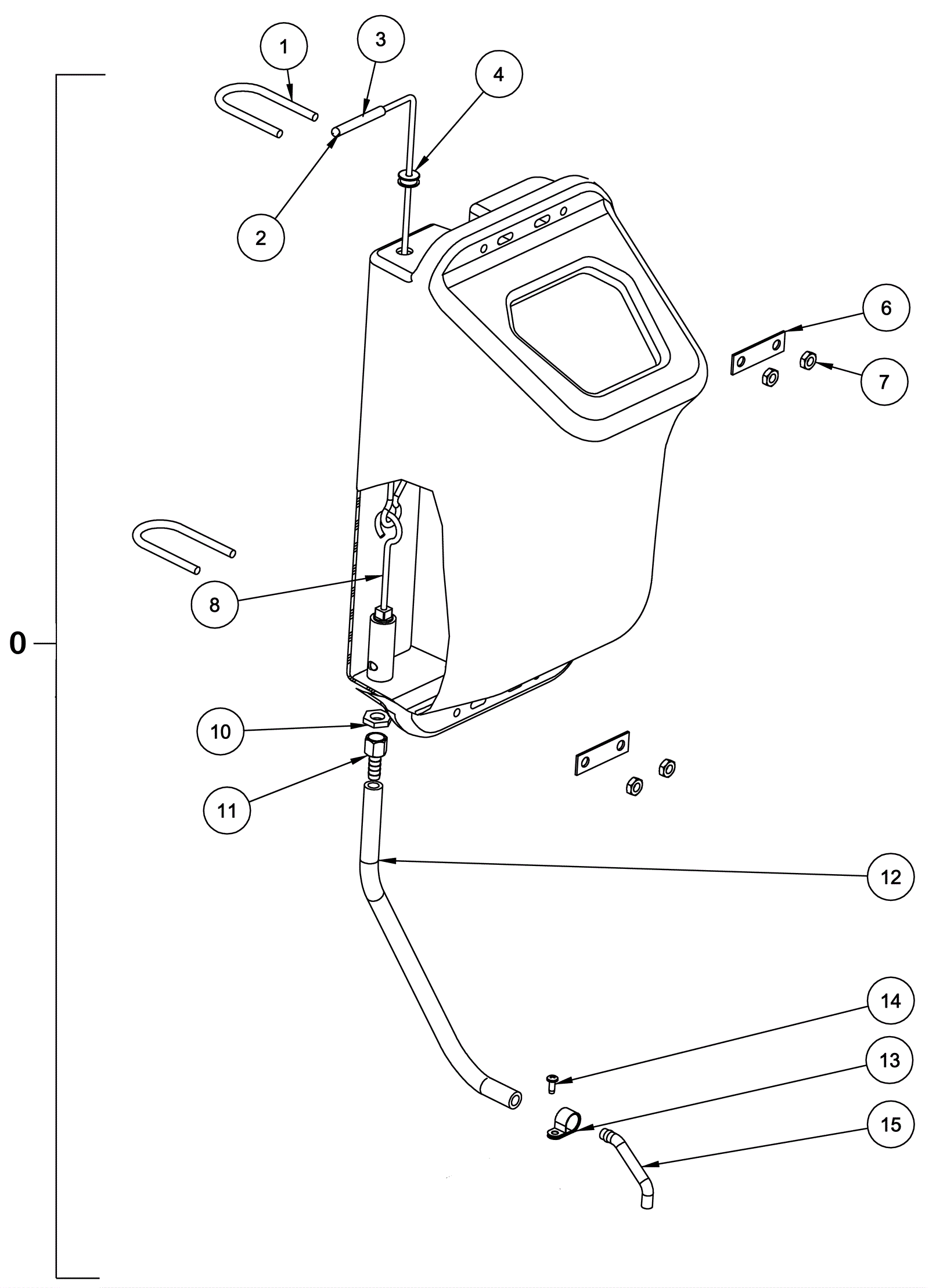 1
3
4
2
6
7
8
0
10
11
12
14
13
15