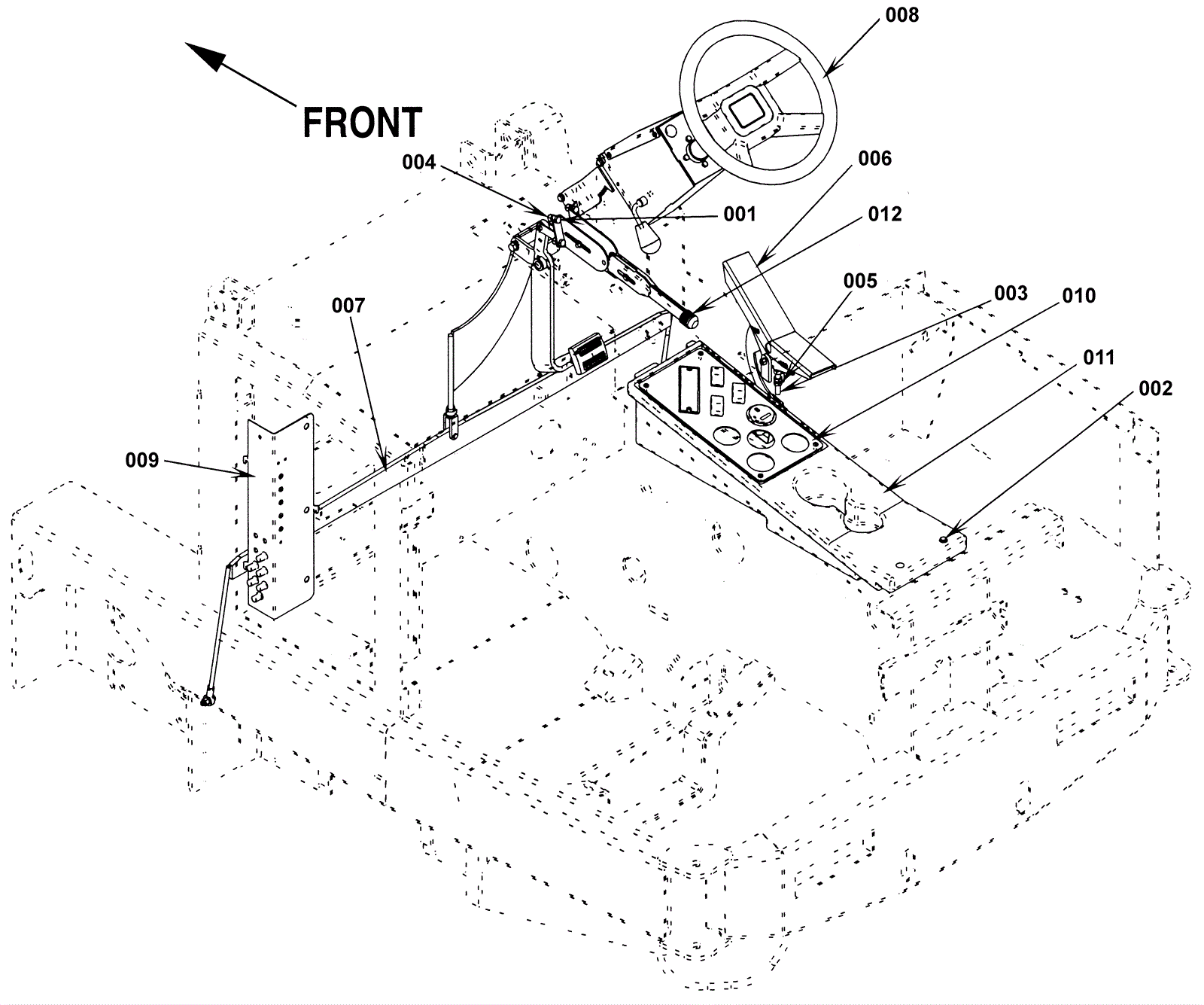 008

FRONT

004

006

001

012

005

003

010

007

011

002

009