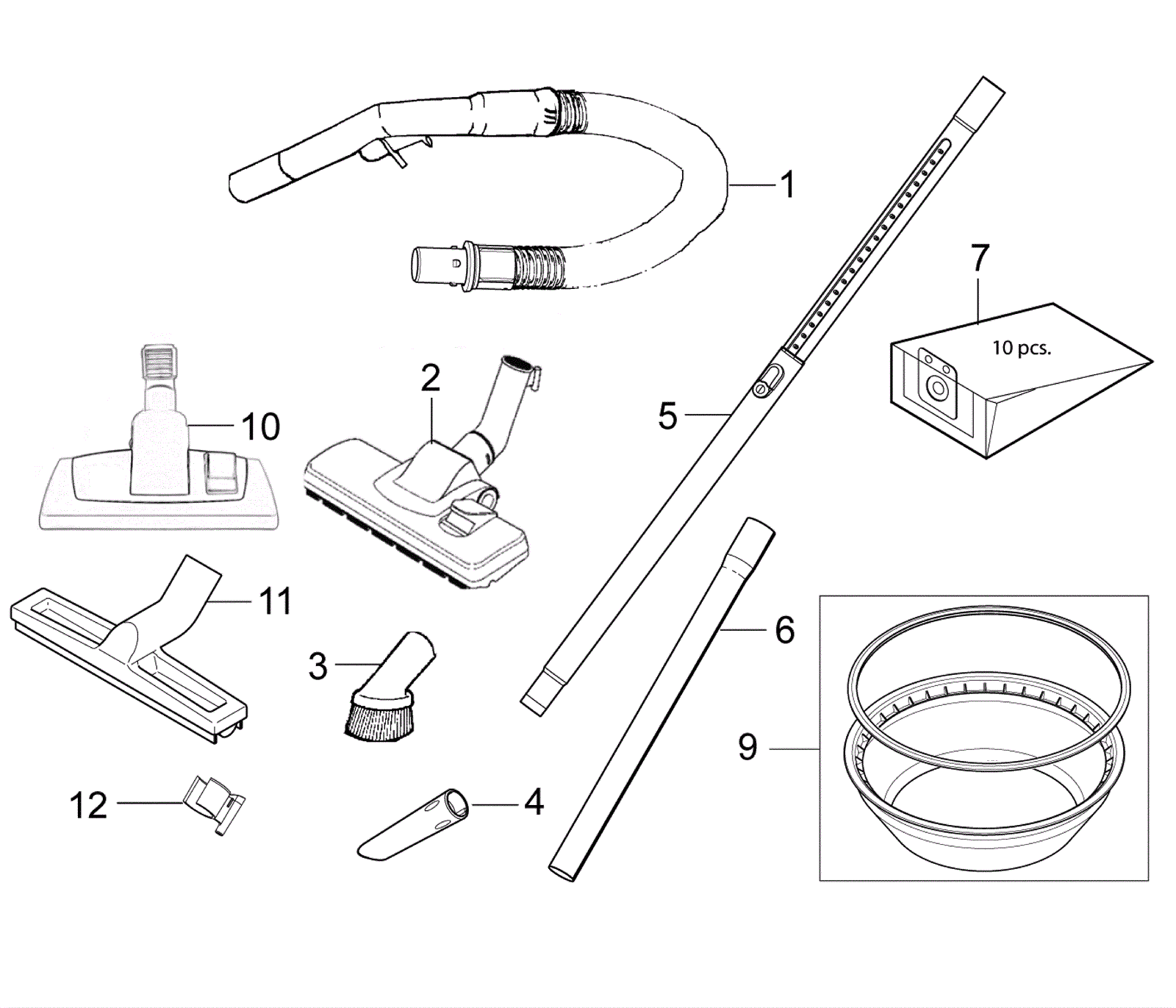 1

7

10 pcs.

2

10

5

11

6

3

9

12

4