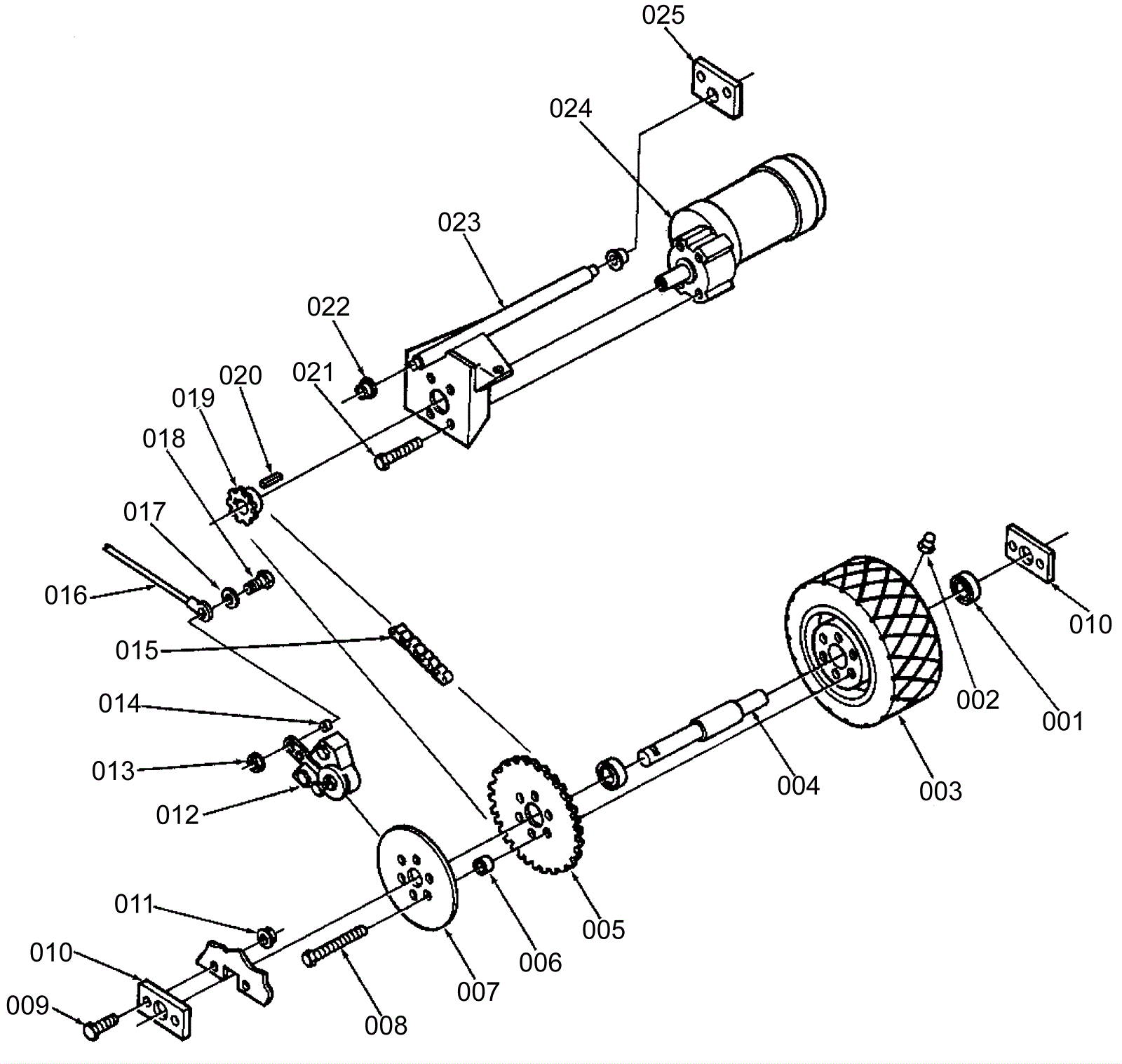 025
024
023
022
021
020
019
018
017
016
015
014
013
012
011
010
009
008
007
006
005
004
003
002
001
010