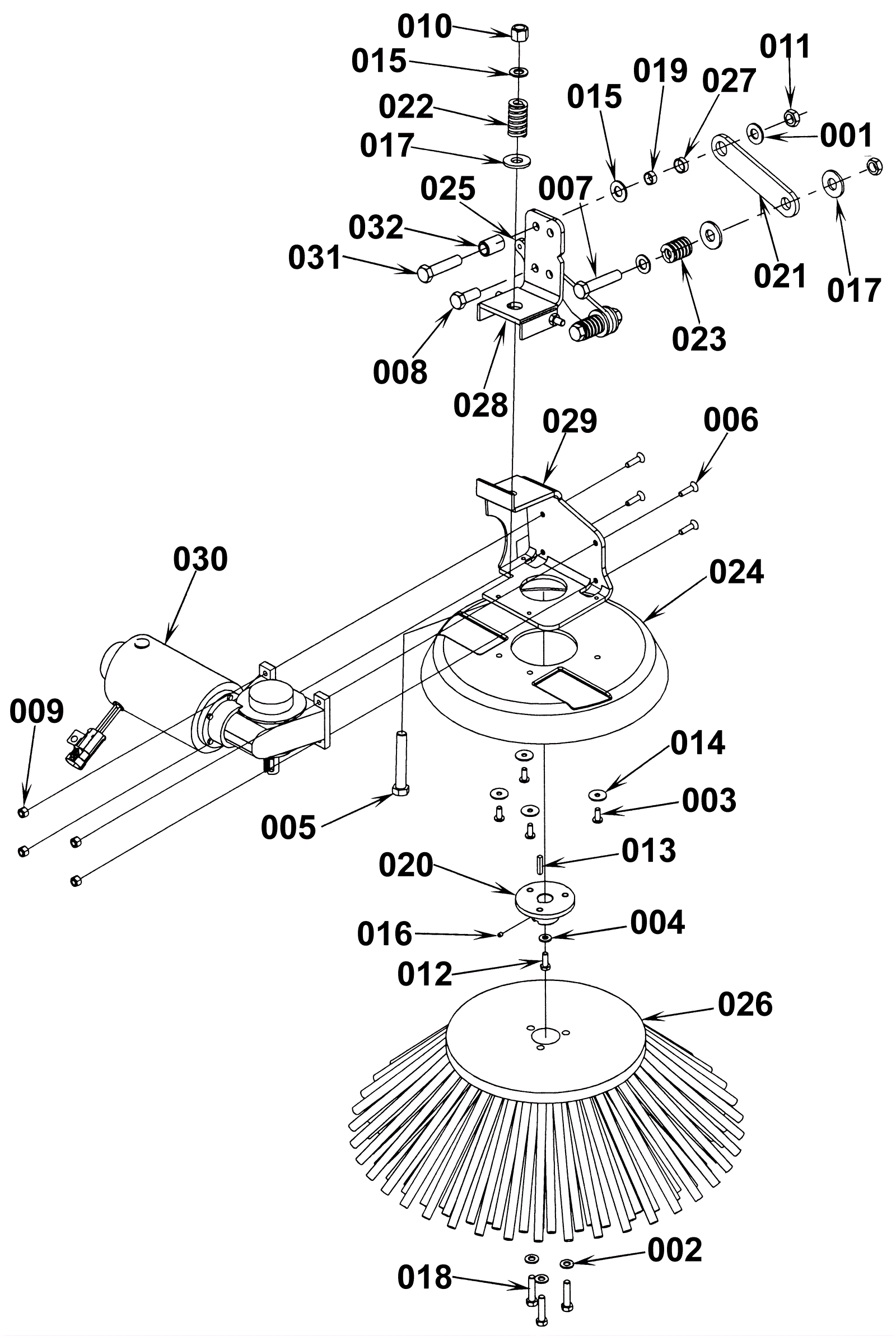 010
015
022
017
011
019
027
015
001
025
007
032
031
021
017
023
008
028
029
006
030
024
009
014
003
005
013
020
016
004
012
026
002
018